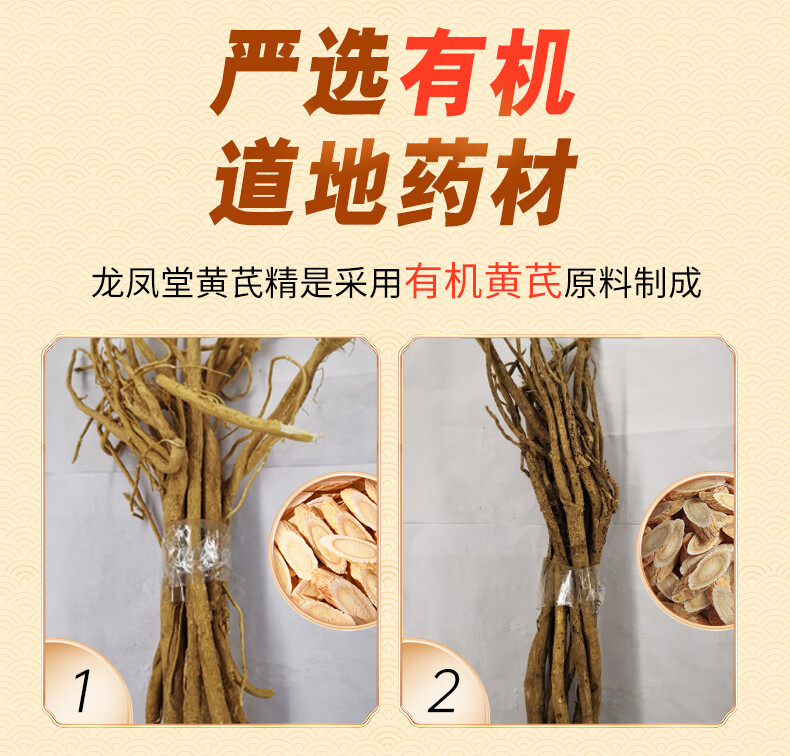 严选有机
道地药材

龙凤堂黄芪精是采用有机黄芪原料制成

1

2