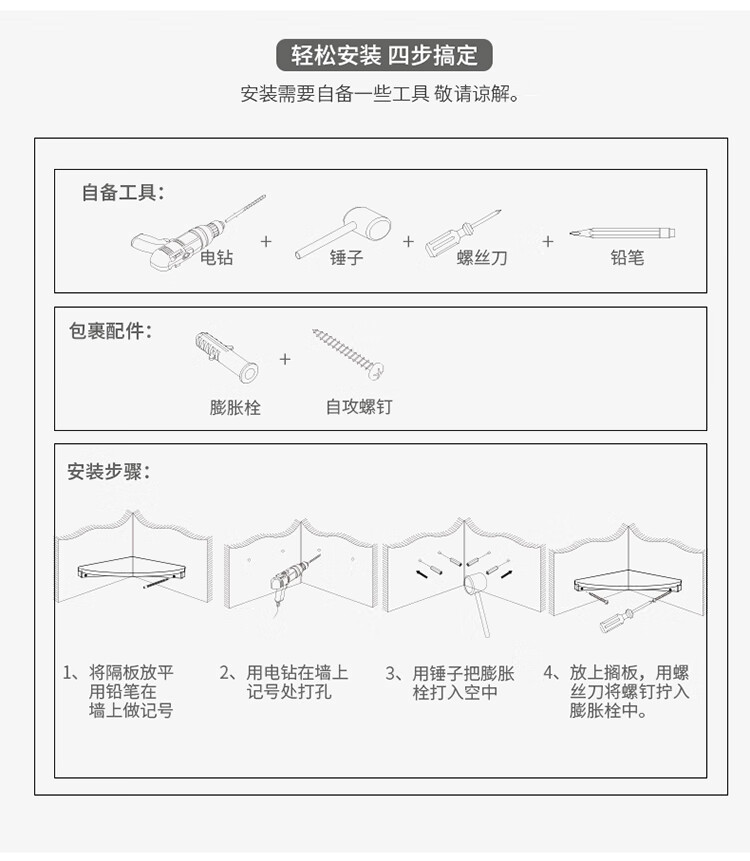 轻松安装 四步搞定

安装需要自备一些工具 敬请谅解。

自备工具：

电钻 + 锤子 + 螺丝刀 + 铅笔

包裹配件：

膨胀栓 + 自攻螺钉

安装步骤：

1、将隔板放平用铅笔在墙上做记号

2、用电钻在墙上记号处打孔

3、用锤子把膨胀栓打入空中

4、放上搁板，用螺丝刀将螺钉拧入膨胀栓中。