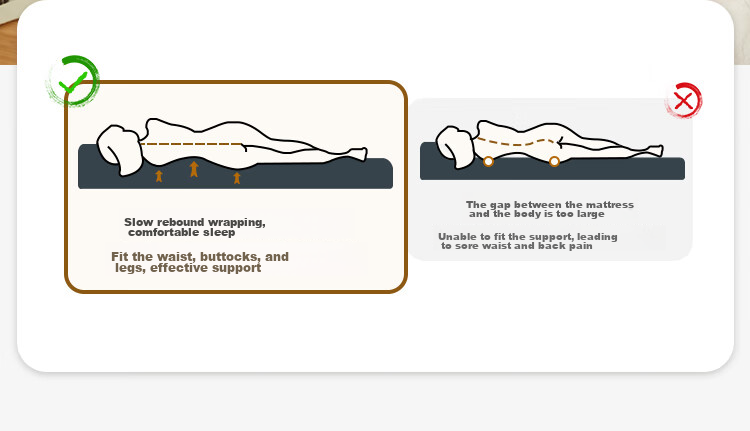 Slow rebound wrapping, comfortable sleep

Fit the waist, buttocks, and legs, effective support

The gap between the mattress and the body is too large

Unable to fit the support, leading to sore waist and back pain