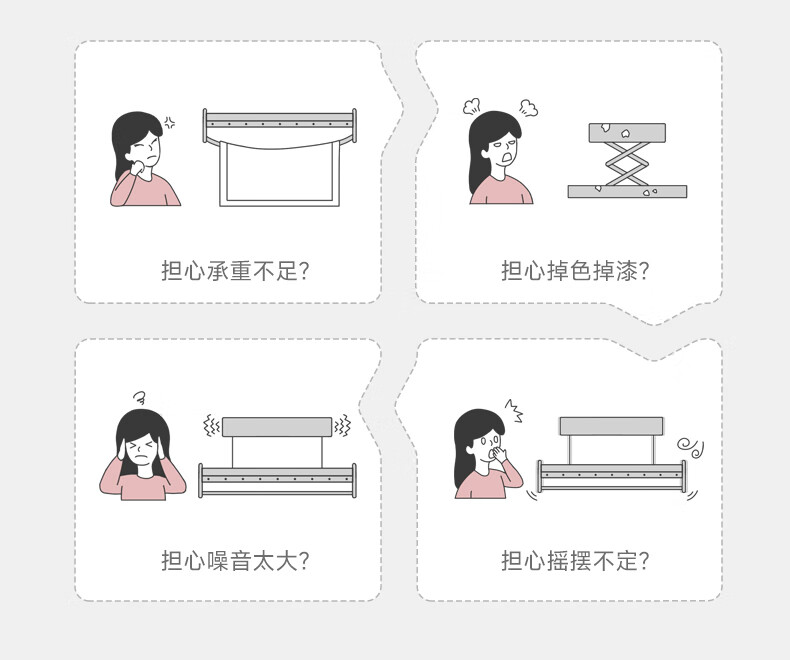 担心承重不足?

担心掉色掉漆?

担心噪音太大?

担心摇摆不定?