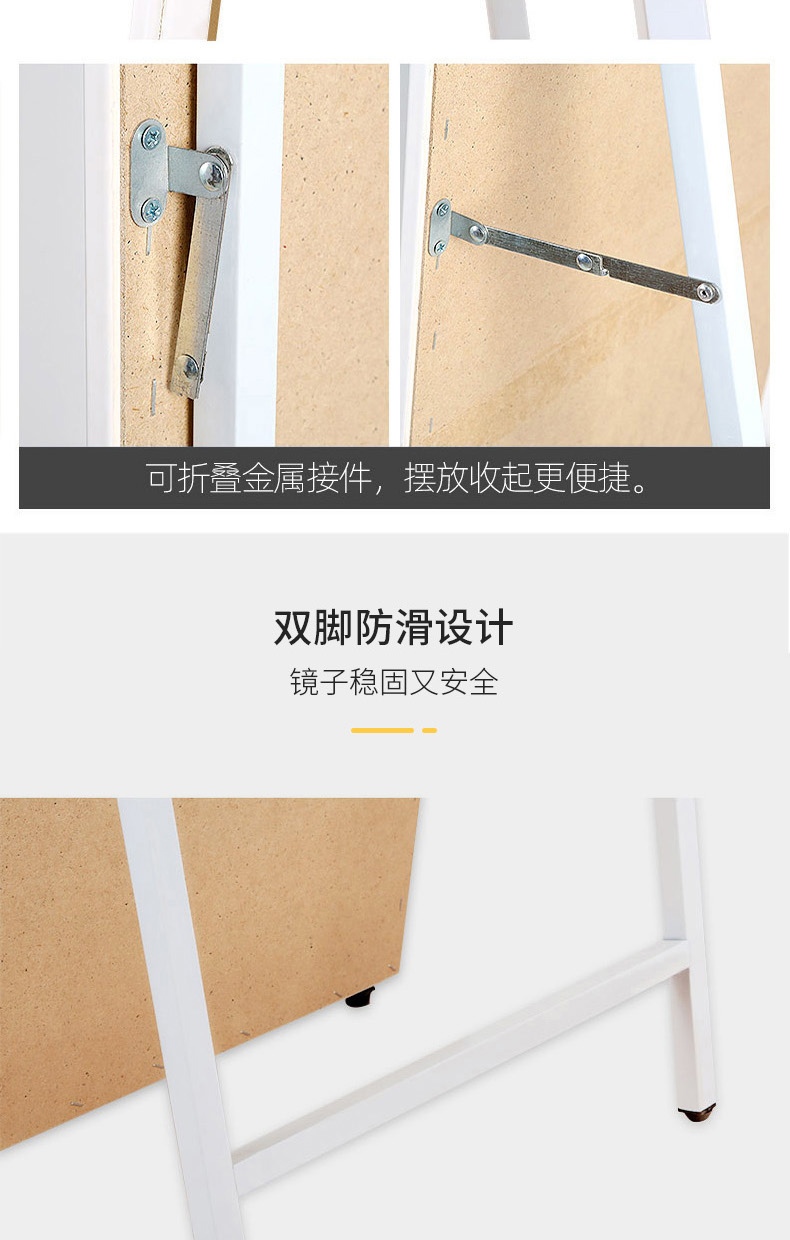 可折叠金属接件，摆放收起更便捷。

双脚防滑设计

镜子稳固又安全