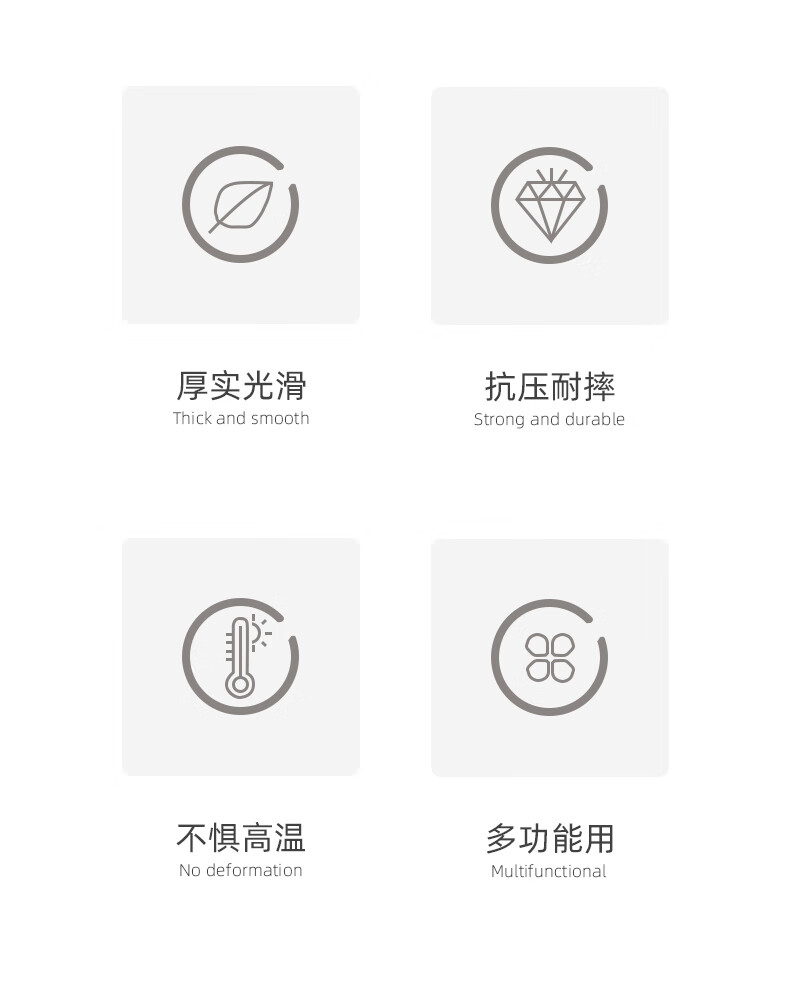 厚实光滑
Thick and smooth

抗压耐摔
Strong and durable

不惧高温
No deformation

多功能用
Multifunctional