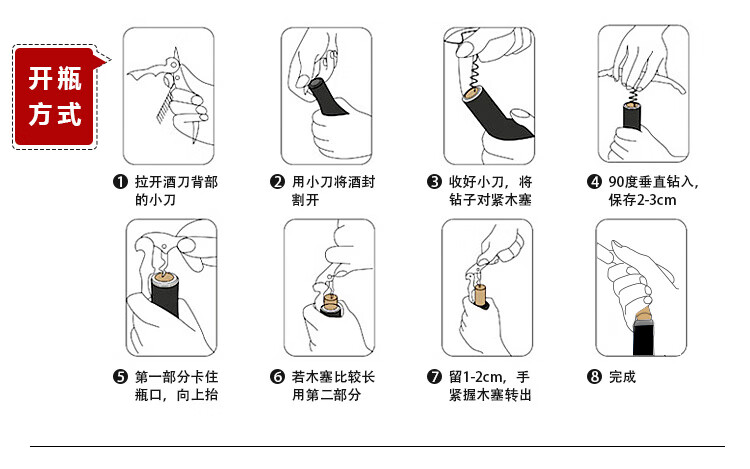 开瓶方式

❶ 拉开酒刀背部的小刀

❷ 用小刀将酒封割开

❸ 收好小刀，将钻子对紧木塞

❹ 90度垂直钻入，保存2-3cm

❺ 第一部分卡住瓶口，向上抬

❻ 若木塞比较长用第二部分

❼ 留1-2cm，手紧握木塞转出

❽ 完成