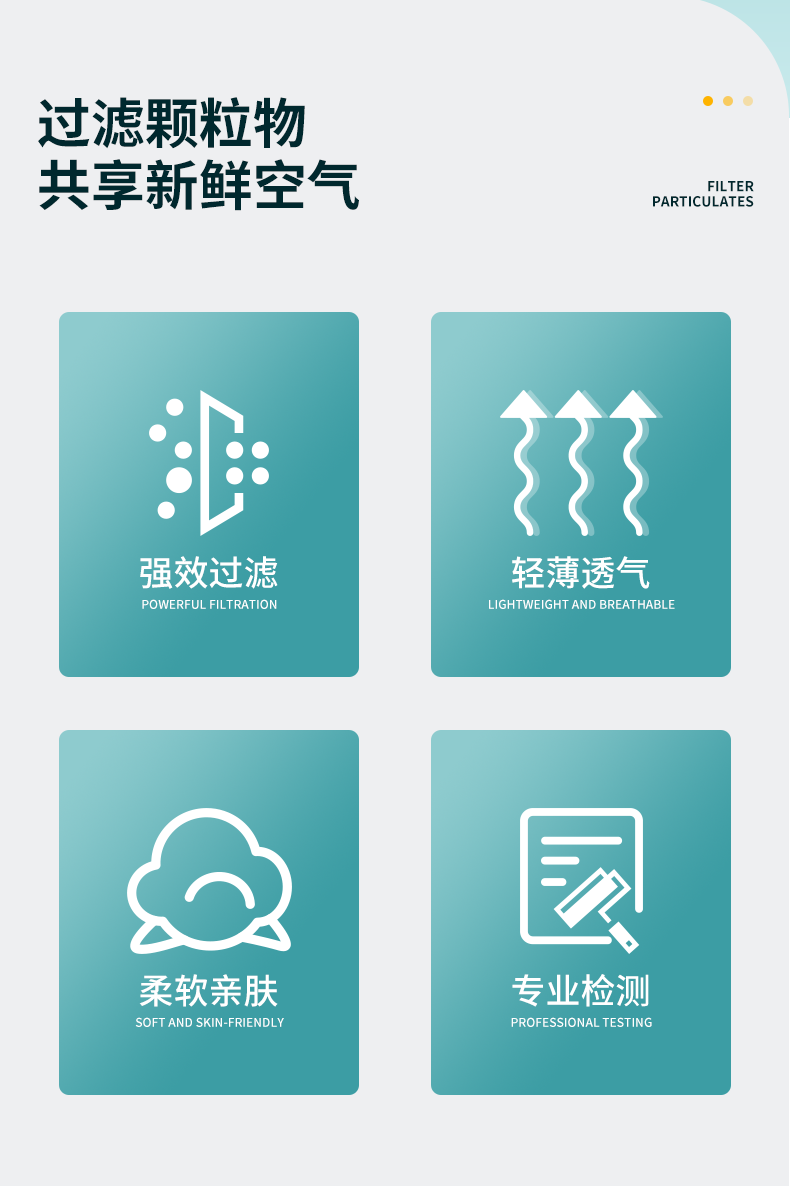 过滤颗粒物
共享新鲜空气

FILTER
PARTICULATES

强效过滤
POWERFUL FILTRATION

轻薄透气
LIGHTWEIGHT AND BREATHABLE

柔软亲肤
SOFT AND SKIN-FRIENDLY

专业检测
PROFESSIONAL TESTING