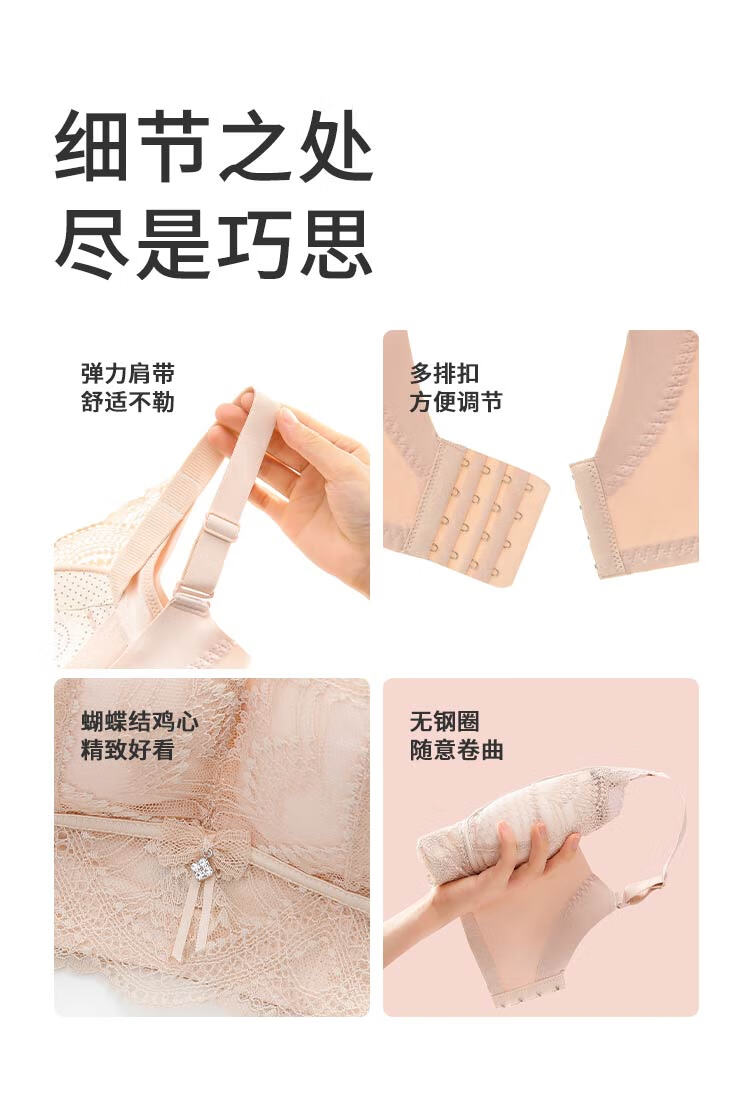 细节之处
尽是巧思

弹力肩带
舒适不勒

多排扣
方便调节

蝴蝶结鸡心
精致好看

无钢圈
随意卷曲