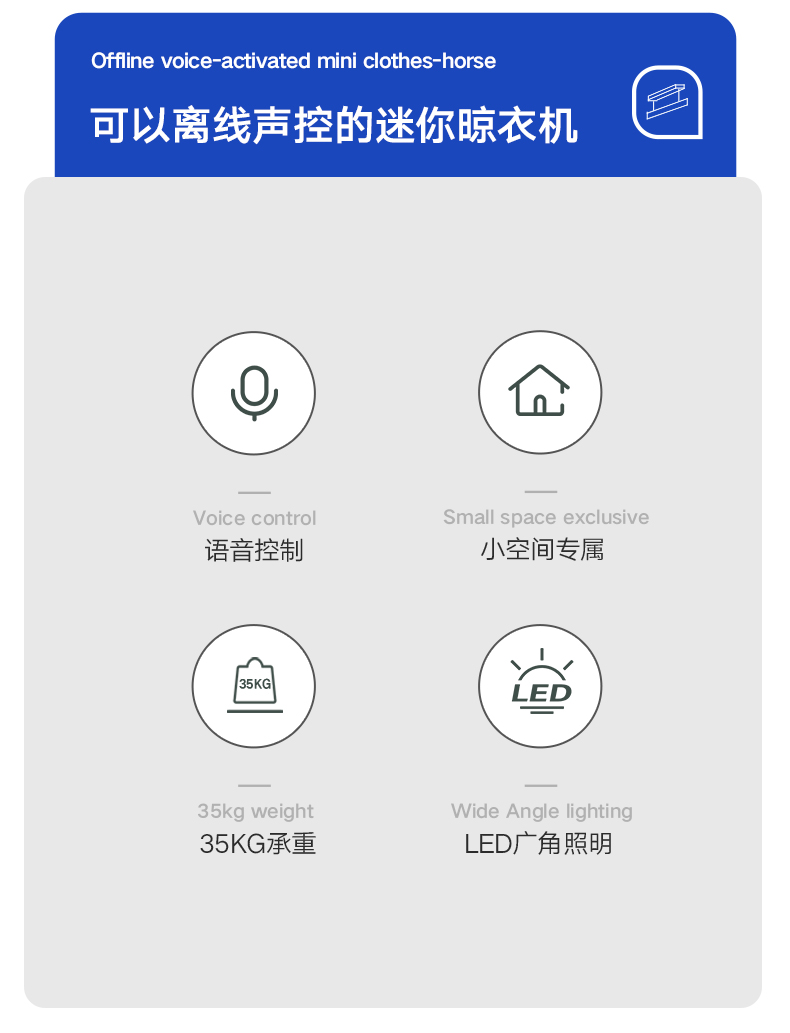 Offline voice-activated mini clothes-horse

可以离线声控的迷你晾衣机

Voice control
语音控制

Small space exclusive
小空间专属

35KG

35kg weight
35KG承重

LED

Wide Angle lighting
LED广角照明