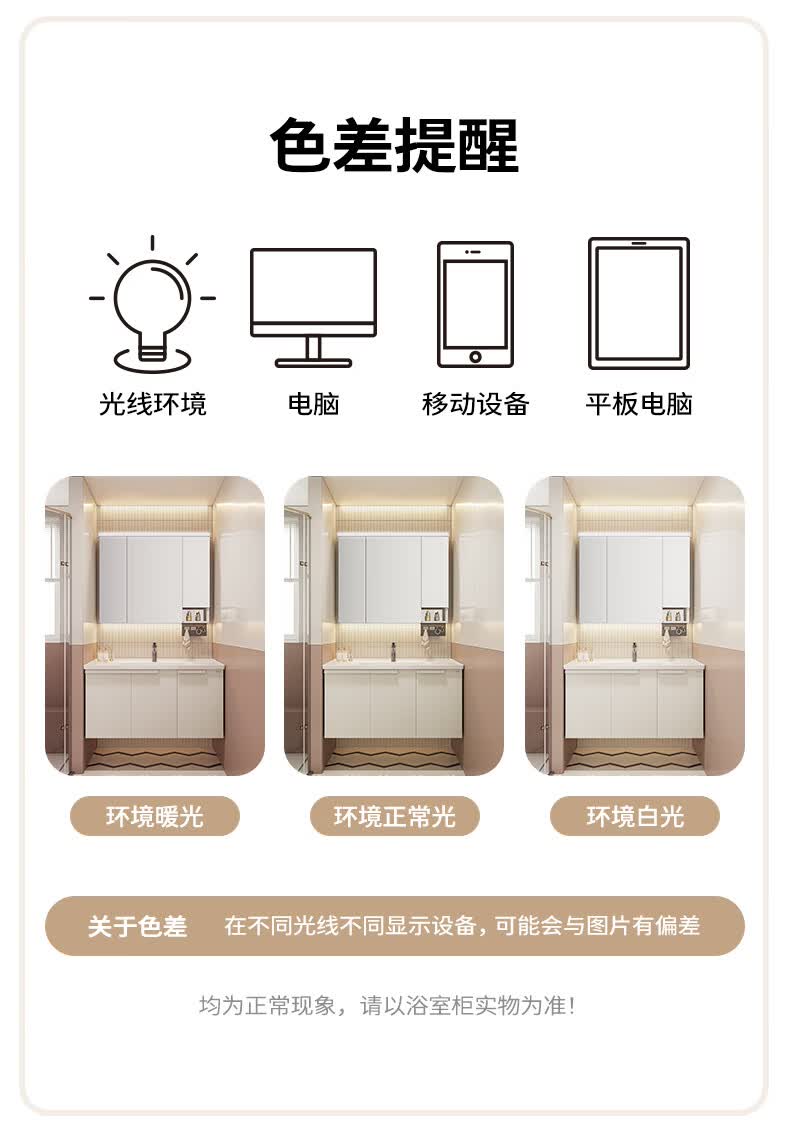 色差提醒

光线环境

电脑

移动设备

平板电脑

环境暖光

环境正常光

环境白光

关于色差　在不同光线不同显示设备，可能会与图片有偏差

均为正常现象，请以浴室柜实物为准！