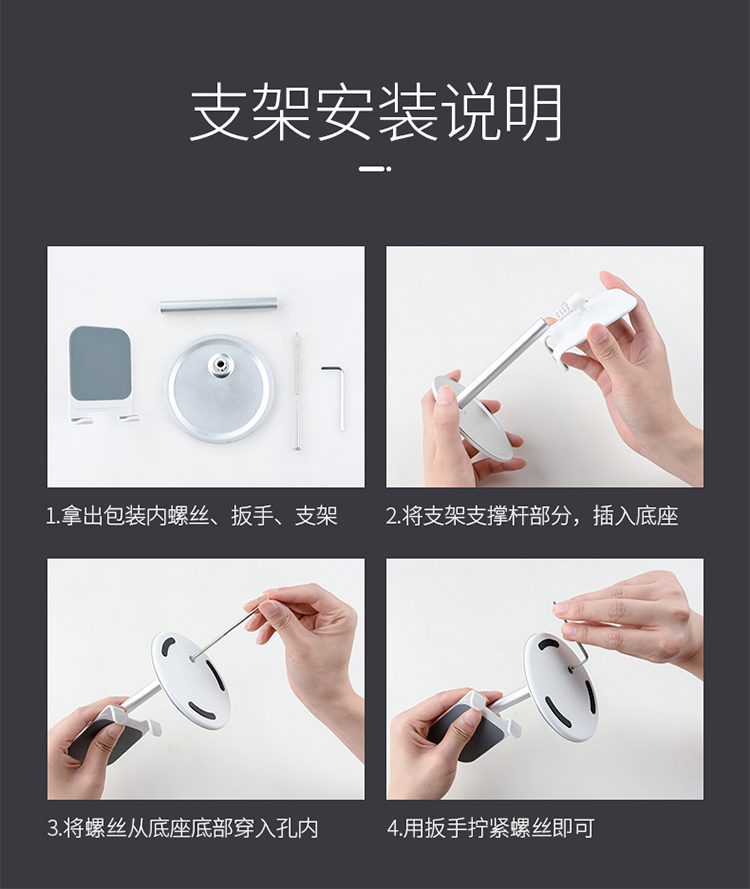 支架安装说明

1.拿出包装内螺丝、扳手、支架

2.将支架支撑杆部分，插入底座

3.将螺丝从底座底部穿入孔内

4.用扳手拧紧螺丝即可