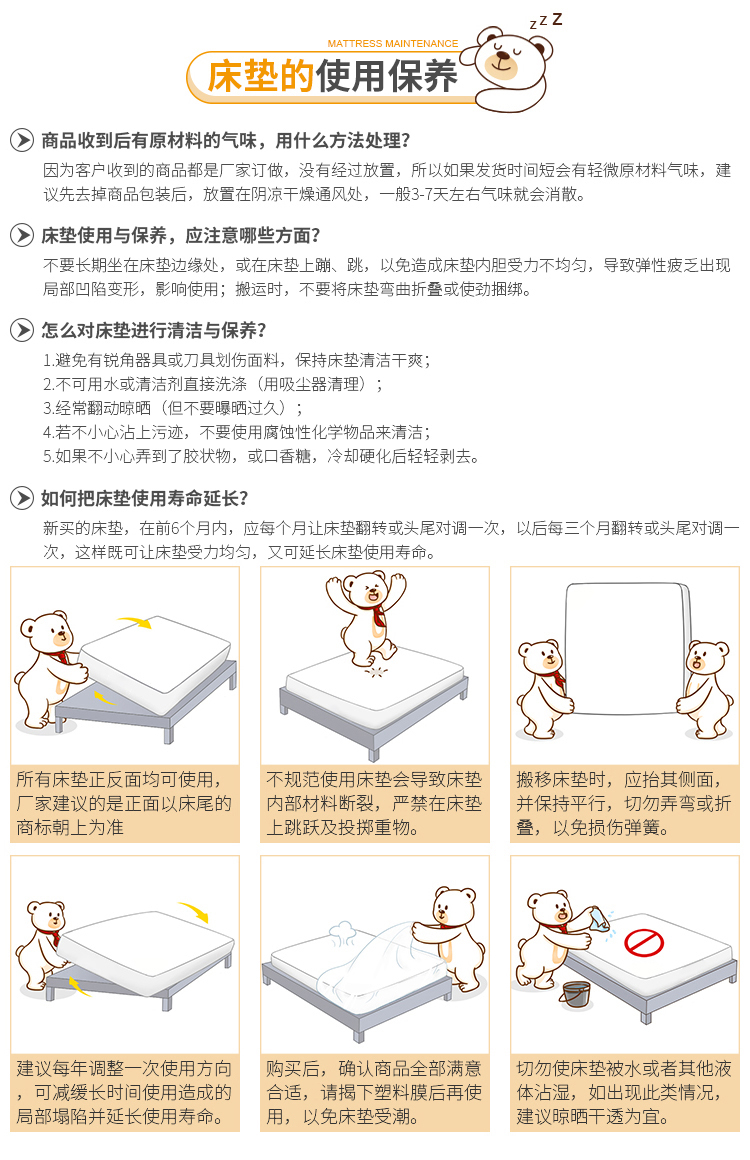 MATTRESS MAINTENANCE

床垫的使用保养

z z Z

商品收到后有原材料的气味，用什么方法处理?

因为客户收到的商品都是厂家订做，没有经过放置，所以如果发货时间短会有轻微原材料气味，建议先去掉商品包装后，放置在阴凉干燥通风处，一般3-7天左右气味就会消散。

床垫使用与保养，应注意哪些方面?

不要长期坐在床垫边缘处，或在床垫上蹦、跳，以免造成床垫内胆受力不均匀，导致弹性疲乏出现局部凹陷变形，影响使用；搬运时，不要将床垫弯曲折叠或使劲捆绑。

怎么对床垫进行清洁与保养?

1.避免有锐角器具或刀具划伤面料，保持床垫清洁干爽；
2.不可用水或清洁剂直接洗涤（用吸尘器清理）；
3.经常翻动晾晒（但不要曝晒过久）；
4.若不小心沾上污迹，不要使用腐蚀性化学物品来清洁；
5.如果不小心弄到了胶状物，或口香糖，冷却硬化后轻轻剥去。

如何把床垫使用寿命延长?

新买的床垫，在前6个月内，应每个月让床垫翻转或头尾对调一次，以后每三个月翻转或头尾对调一次，这样既可让床垫受力均匀，又可延长床垫使用寿命。

所有床垫正反面均可使用，厂家建议的是正面以床尾的商标朝上为准

不规范使用床垫会导致床垫内部材料断裂，严禁在床垫上跳跃及投掷重物。

搬移床垫时，应抬其侧面，并保持平行，切勿弄弯或折叠，以免损伤弹簧。

建议每年调整一次使用方向，可减缓长时间使用造成的局部塌陷并延长使用寿命。

购买后，确认商品全部满意合适，请揭下塑料膜后再使用，以免床垫受潮。

切勿使床垫被水或者其他液体沾湿，如出现此类情况，建议晾晒干透为宜。