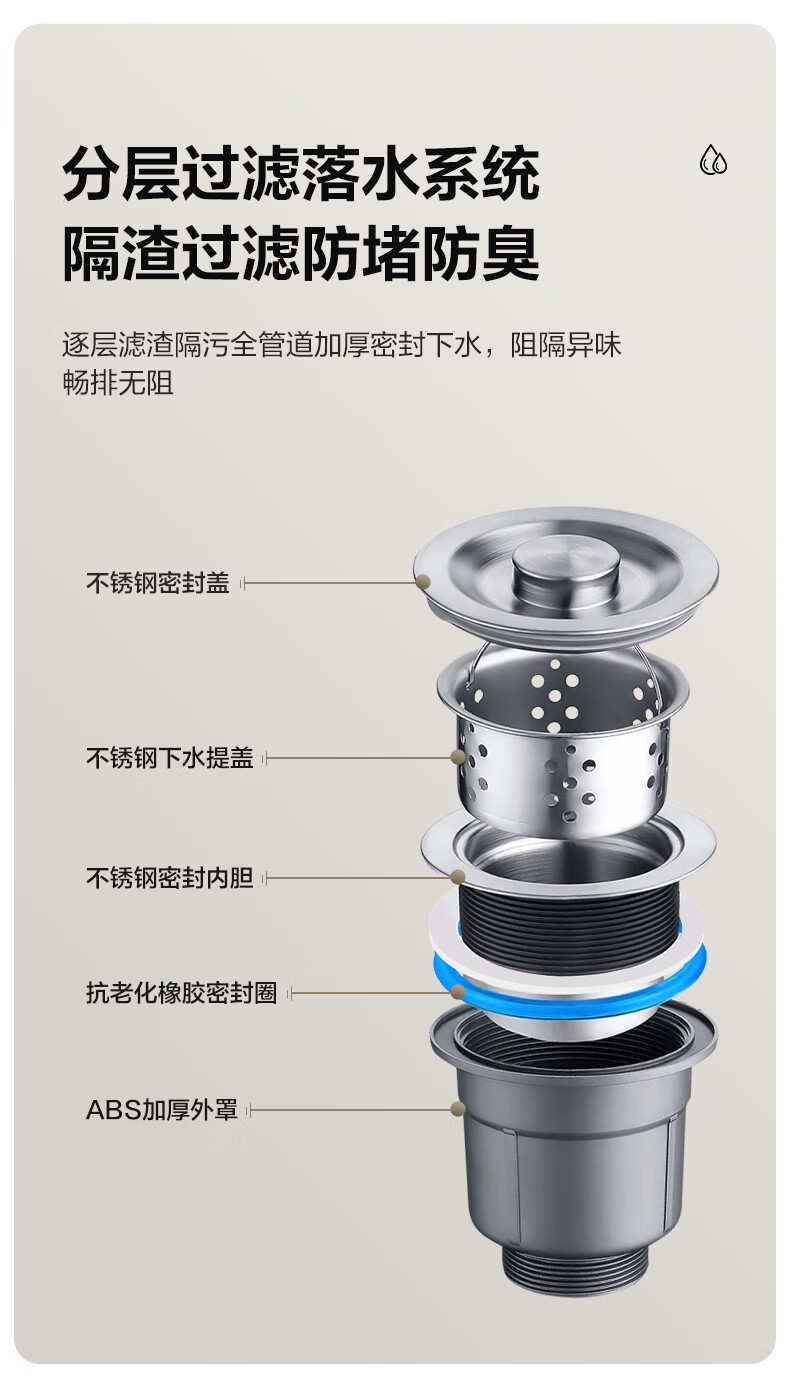 分层过滤落水系统
隔渣过滤防堵防臭

逐层滤渣隔污全管道加厚密封下水，阻隔异味畅排无阻

不锈钢密封盖

不锈钢下水提盖

不锈钢密封内胆

抗老化橡胶密封圈

ABS加厚外罩