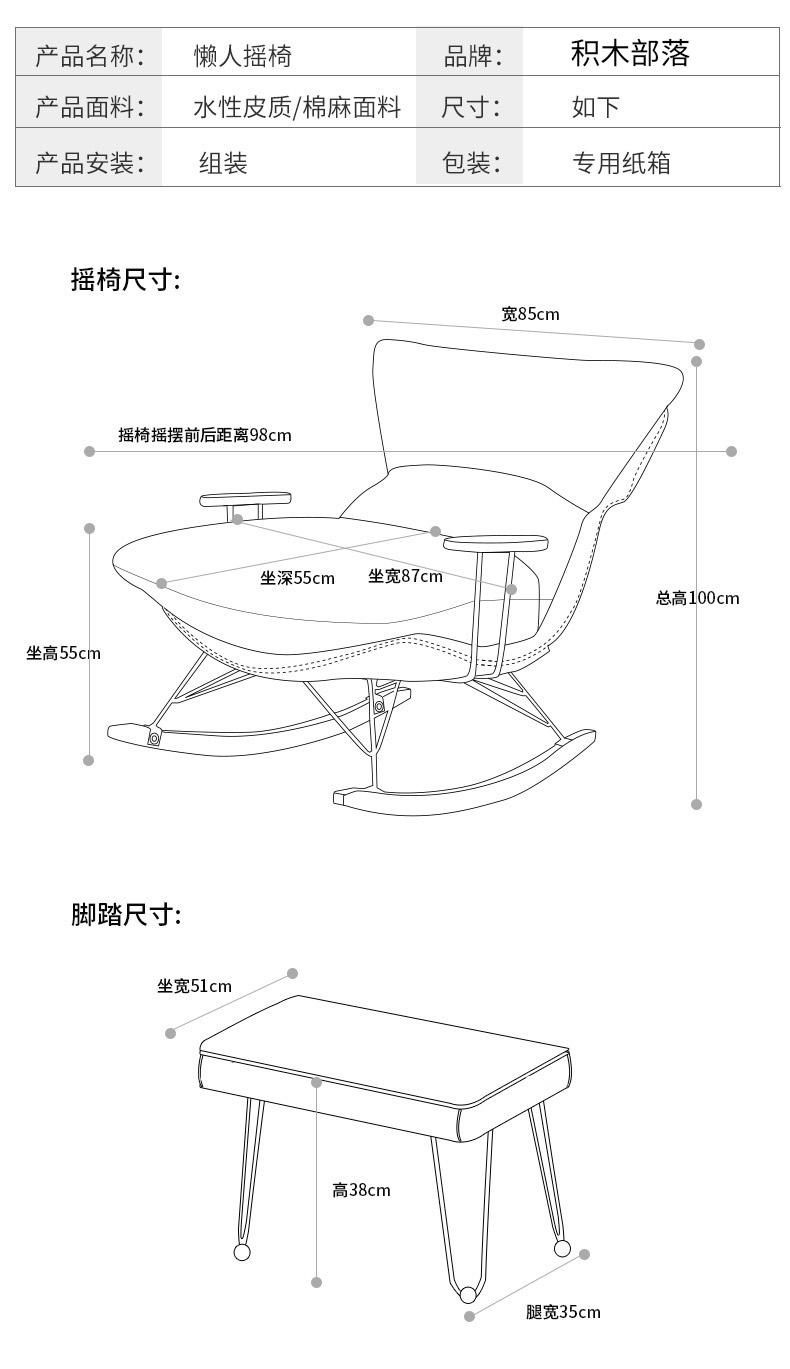 | 产品名称: | 懒人摇椅 | 品牌: | 积木部落 |
|---|---|---|---|
| 产品面料: | 水性皮质/棉麻面料 | 尺寸: | 如下 |
| 产品安装: | 组装 | 包装: | 专用纸箱 |

摇椅尺寸:

宽85cm

摇椅摇摆前后距离98cm

坐深55cm

坐宽87cm

总高100cm

坐高55cm

脚踏尺寸:

坐宽51cm

高38cm

腿宽35cm