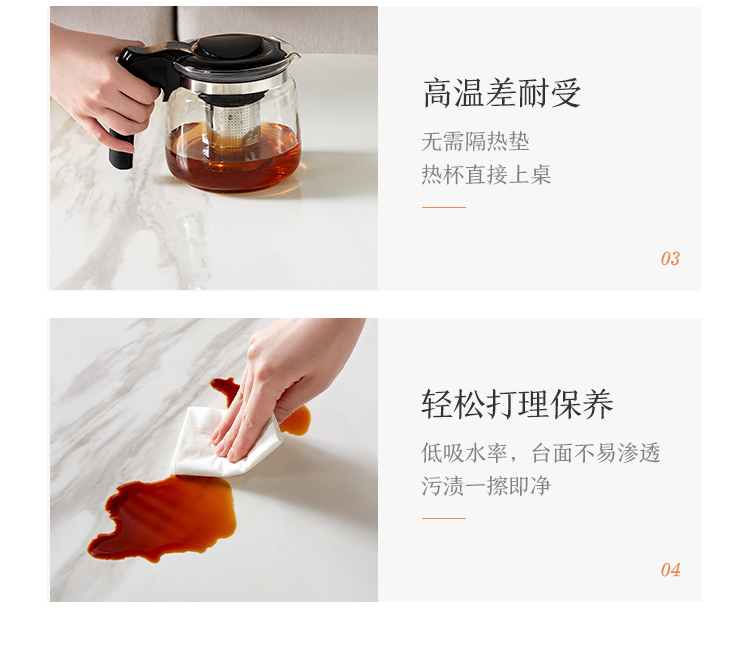 高温差耐受

无需隔热垫
热杯直接上桌

03

轻松打理保养

低吸水率，台面不易渗透
污渍一擦即净

04