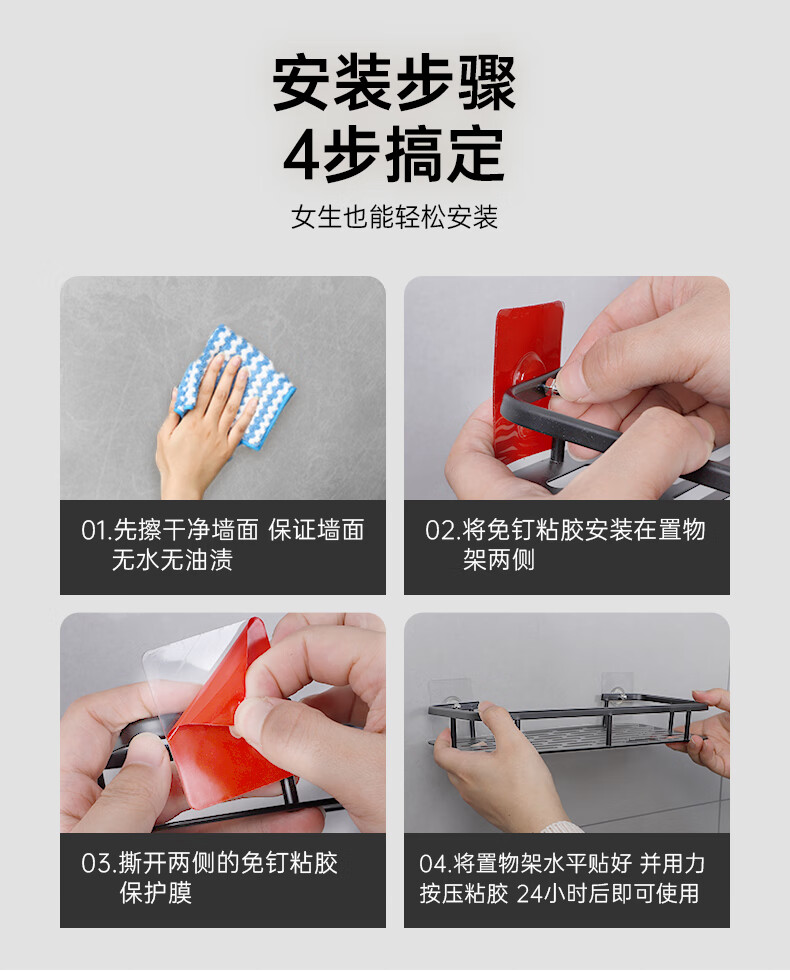 安装步骤
4步搞定

女生也能轻松安装

01.先擦干净墙面 保证墙面无水无油渍

02.将免钉粘胶安装在置物架两侧

03.撕开两侧的免钉粘胶保护膜

04.将置物架水平贴好 并用力按压粘胶 24小时后即可使用