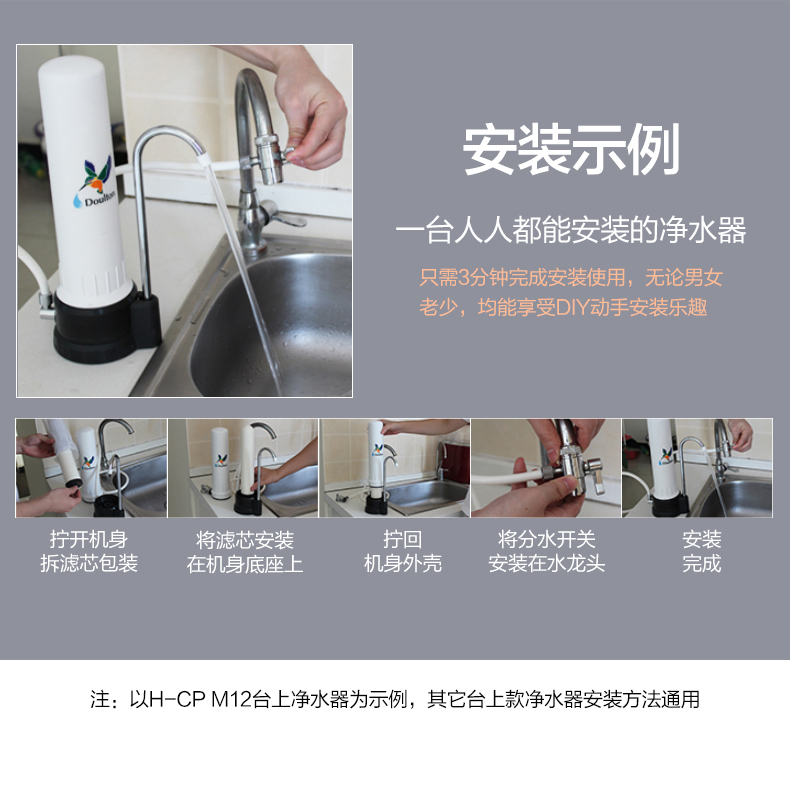 Doulton

安装示例

一台人人都能安装的净水器

只需3分钟完成安装使用，无论男女老少，均能享受DIY动手安装乐趣

拧开机身
拆滤芯包装

将滤芯安装
在机身底座上

拧回
机身外壳

将分水开关
安装在水龙头

安装
完成

注：以H-CP M12台上净水器为示例，其它台上款净水器安装方法通用