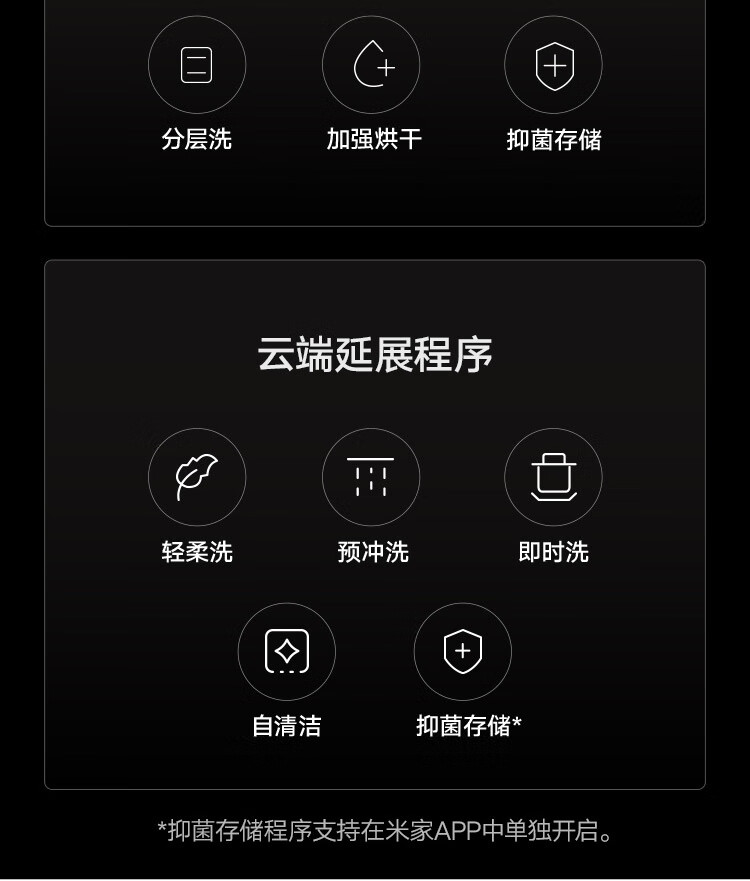 分层洗
加强烘干
抑菌存储

云端延展程序

轻柔洗
预冲洗
即时洗
自清洁
抑菌存储*

*抑菌存储程序支持在米家APP中单独开启。