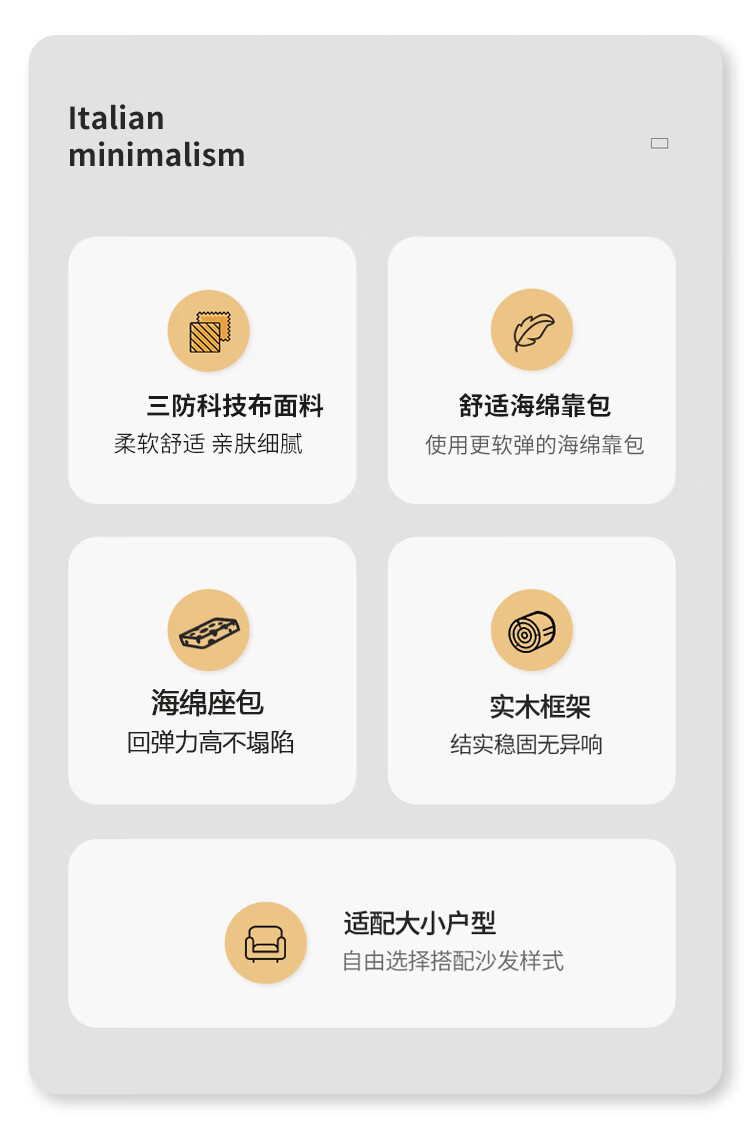 Italian
minimalism

三防科技布面料
柔软舒适 亲肤细腻

舒适海绵靠包
使用更软弹的海绵靠包

海绵座包
回弹力高不塌陷

实木框架
结实稳固无异响

适配大小户型
自由选择搭配沙发样式