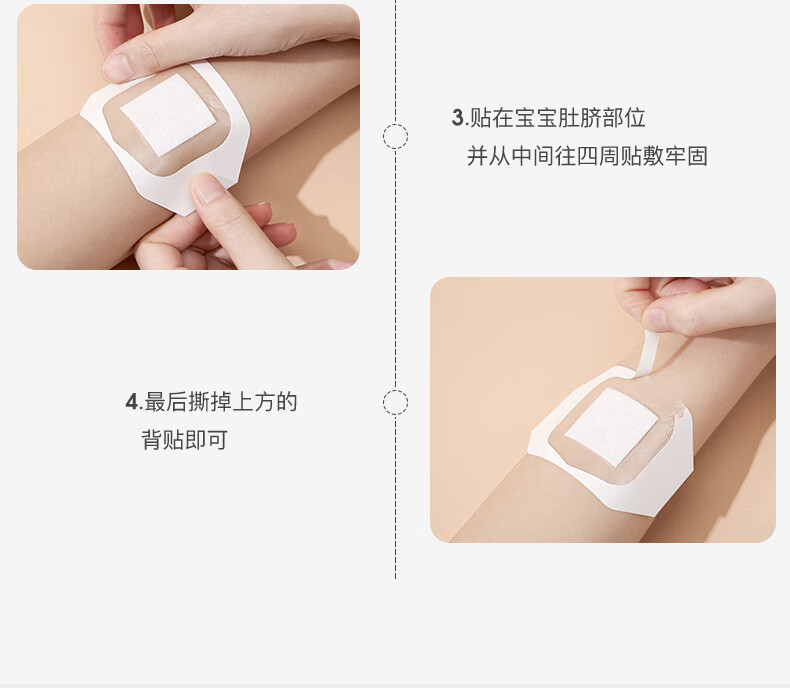 3.贴在宝宝肚脐部位
并从中间往四周贴敷牢固

4.最后撕掉上方的
背贴即可