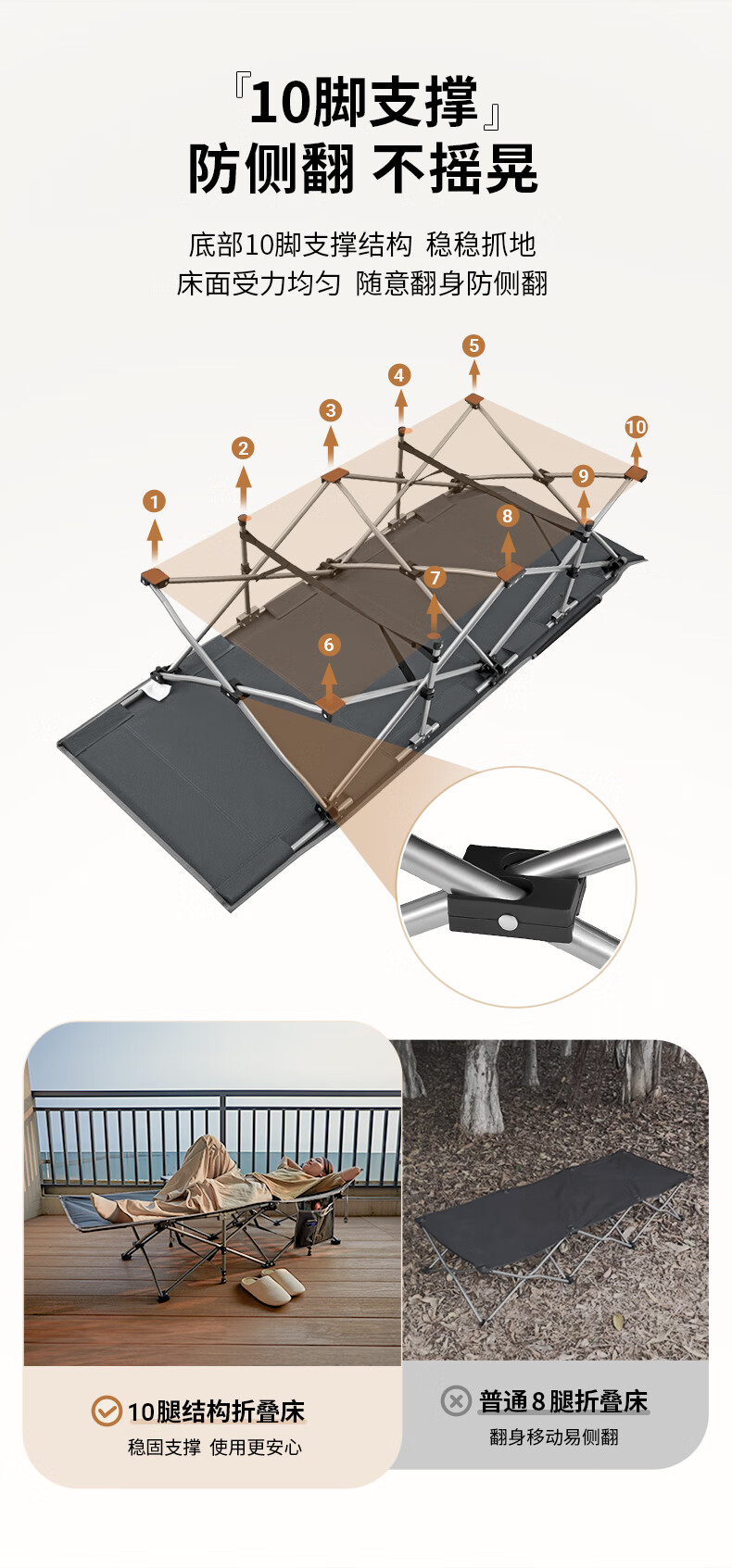 『10脚支撑』
防侧翻 不摇晃

底部10脚支撑结构 稳稳抓地
床面受力均匀 随意翻身防侧翻

1
2
3
4
5
6
7
8
9
10

10腿结构折叠床
稳固支撑 使用更安心

普通8腿折叠床
翻身移动易侧翻