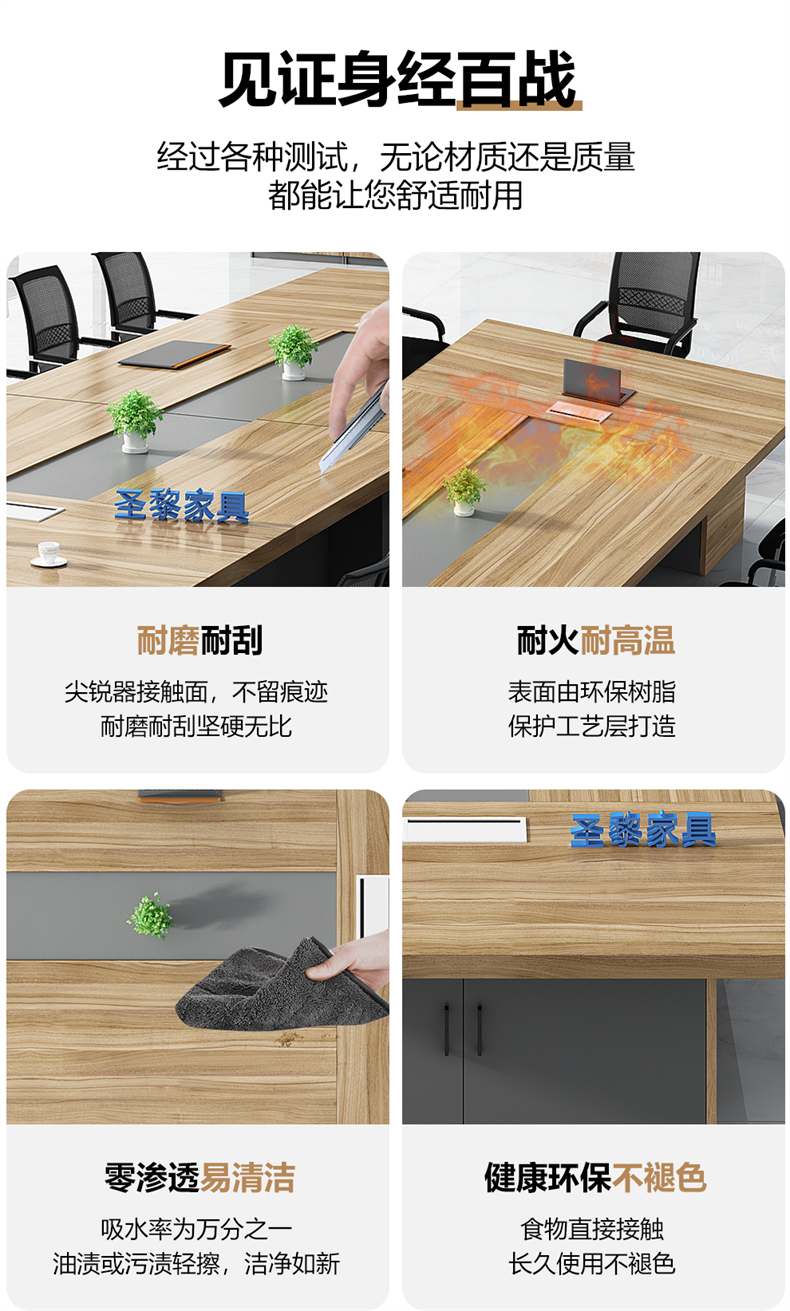 见证身经百战

经过各种测试，无论材质还是质量
都能让您舒适耐用

圣黎家具

耐磨耐刮

尖锐器接触面，不留痕迹
耐磨耐刮坚硬无比

耐火耐高温

表面由环保树脂
保护工艺层打造

圣黎家具

零渗透易清洁

吸水率为万分之一
油渍或污渍轻擦，洁净如新

健康环保不褪色

食物直接接触
长久使用不褪色