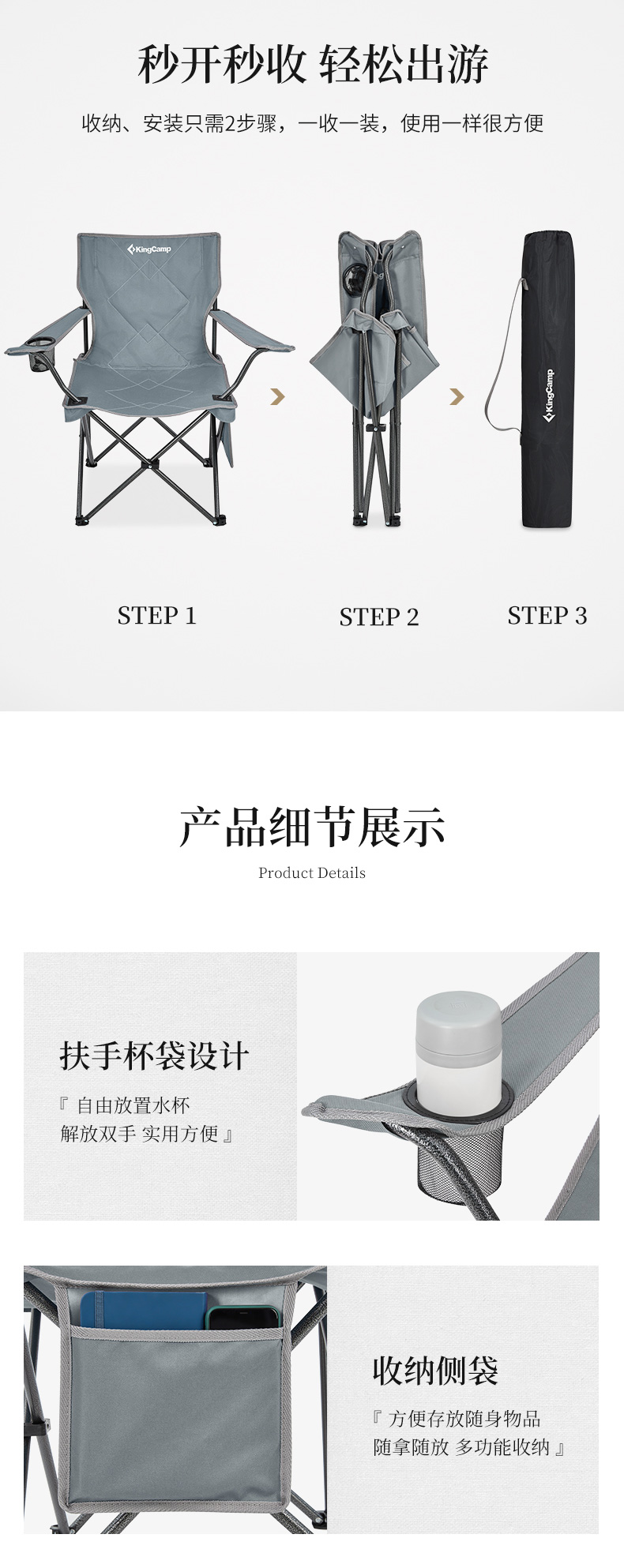 秒开秒收 轻松出游

收纳、安装只需2步骤，一收一装，使用一样很方便

KingCamp

KingCamp

STEP 1

STEP 2

STEP 3

产品细节展示

Product Details

扶手杯袋设计

『 自由放置水杯
解放双手 实用方便 』

收纳侧袋

『 方便存放随身物品
随拿随放 多功能收纳 』