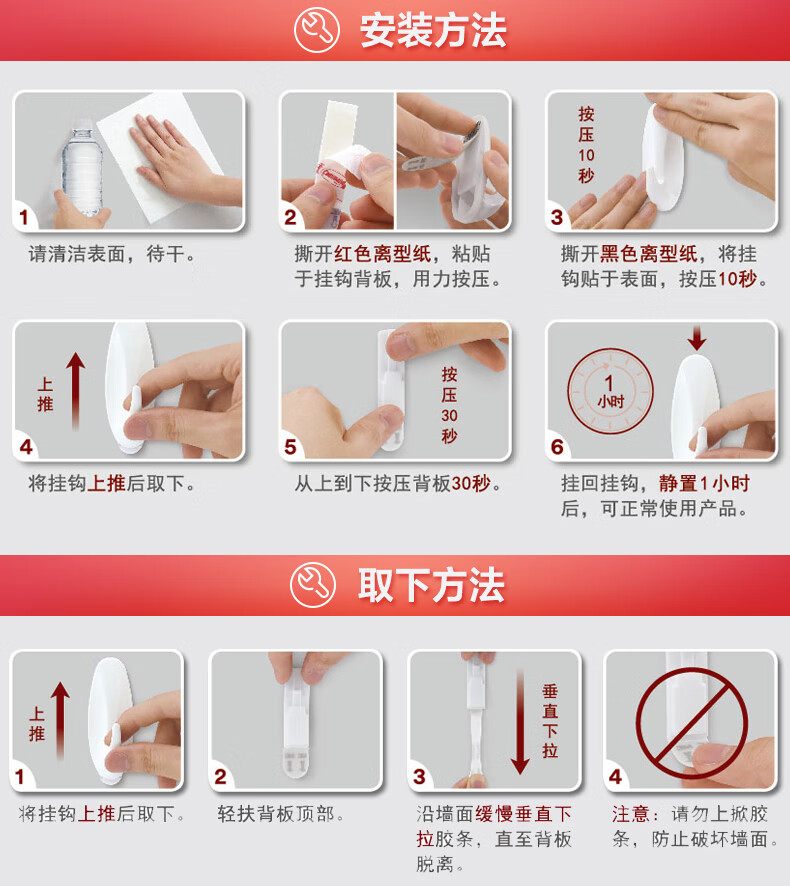 安装方法

1
请清洁表面，待干。

2
撕开红色离型纸，粘贴于挂钩背板，用力按压。

按压10秒
3
撕开黑色离型纸，将挂钩贴于表面，按压10秒。

上推
4
将挂钩上推后取下。

按压30秒
5
从上到下按压背板30秒。

1小时
6
挂回挂钩，静置1小时后，可正常使用产品。

取下方法

上推
1
将挂钩上推后取下。

2
轻扶背板顶部。

垂直下拉
3
沿墙面缓慢垂直下拉胶条，直至背板脱离。

4
注意：请勿上掀胶条，防止破坏墙面。