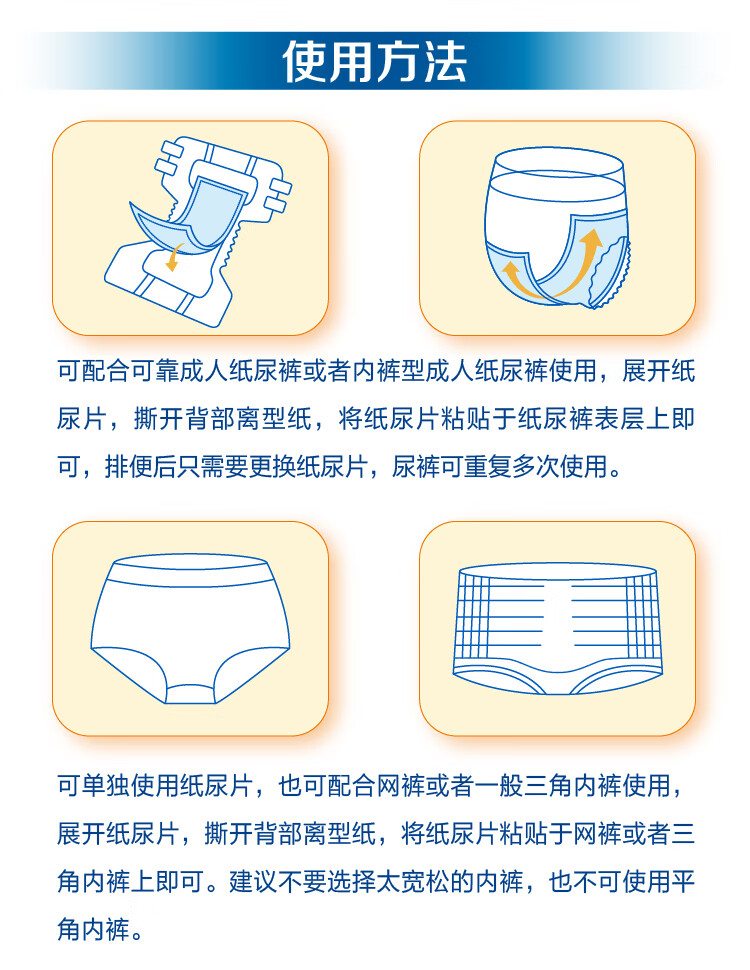 使用方法

可配合可靠成人纸尿裤或者内裤型成人纸尿裤使用，展开纸尿片，撕开背部离型纸，将纸尿片粘贴于纸尿裤表层上即可，排便后只需要更换纸尿片，尿裤可重复多次使用。

可单独使用纸尿片，也可配合网裤或者一般三角内裤使用，展开纸尿片，撕开背部离型纸，将纸尿片粘贴于网裤或者三角内裤上即可。建议不要选择太宽松的内裤，也不可使用平角内裤。