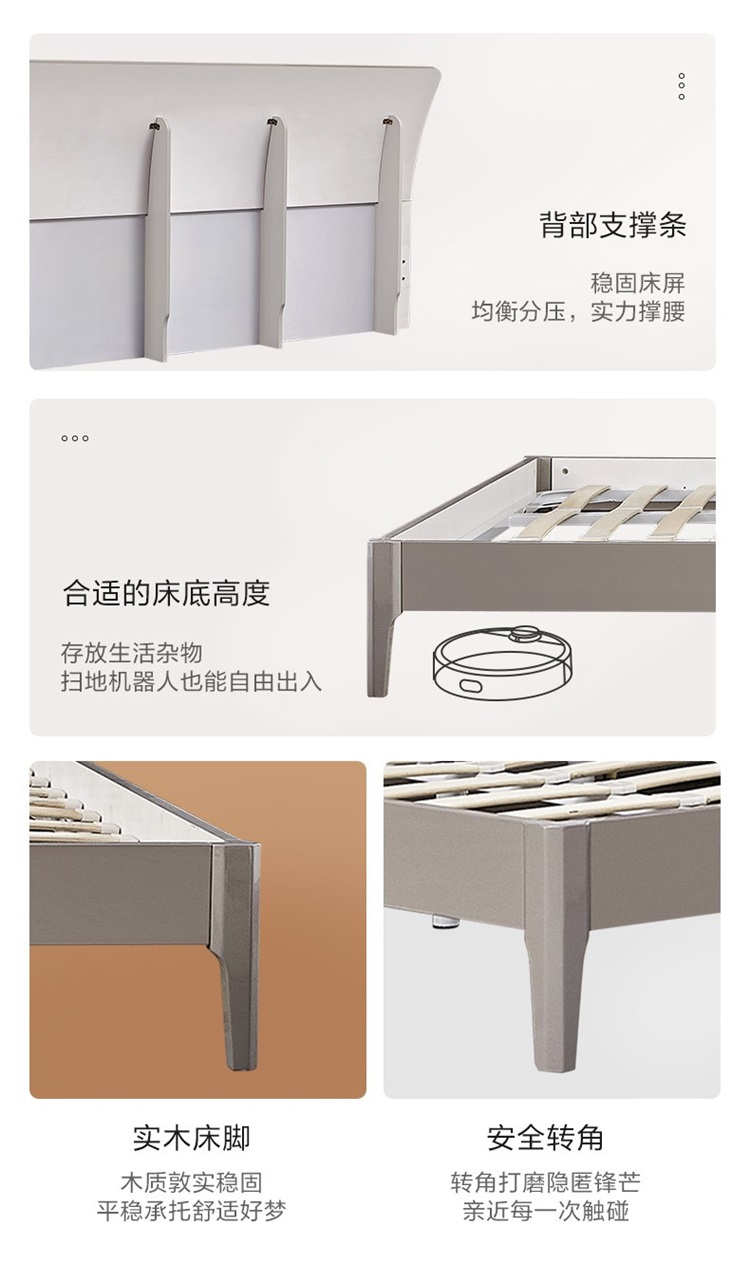 背部支撑条

稳固床屏
均衡分压，实力撑腰

合适的床底高度

存放生活杂物
扫地机器人也能自由出入

实木床脚

木质敦实稳固
平稳承托舒适好梦

安全转角

转角打磨隐匿锋芒
亲近每一次触碰