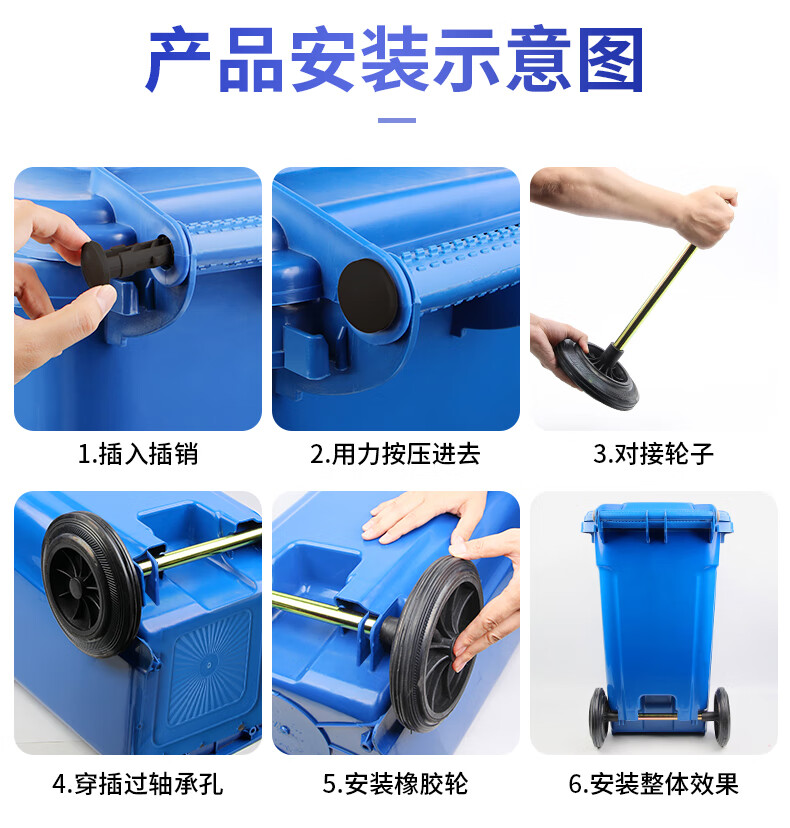 产品安装示意图

1.插入插销

2.用力按压进去

3.对接轮子

4.穿插过轴承孔

5.安装橡胶轮

6.安装整体效果