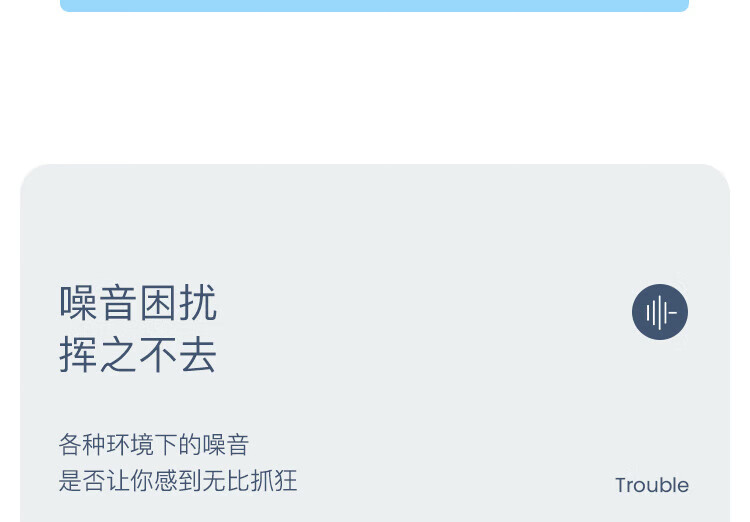 噪音困扰
挥之不去

各种环境下的噪音
是否让你感到无比抓狂

Trouble