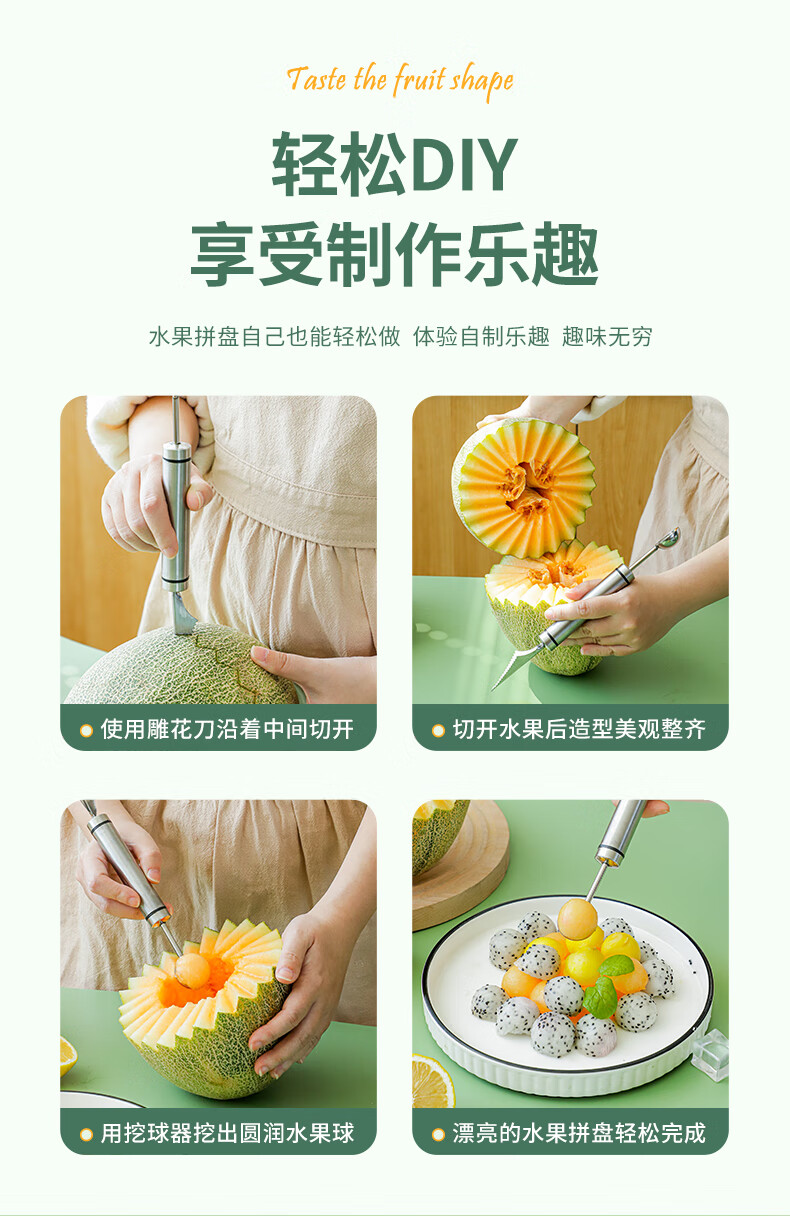 Taste the fruit shape

轻松DIY
享受制作乐趣

水果拼盘自己也能轻松做 体验自制乐趣 趣味无穷

使用雕花刀沿着中间切开

切开水果后造型美观整齐

用挖球器挖出圆润水果球

漂亮的水果拼盘轻松完成