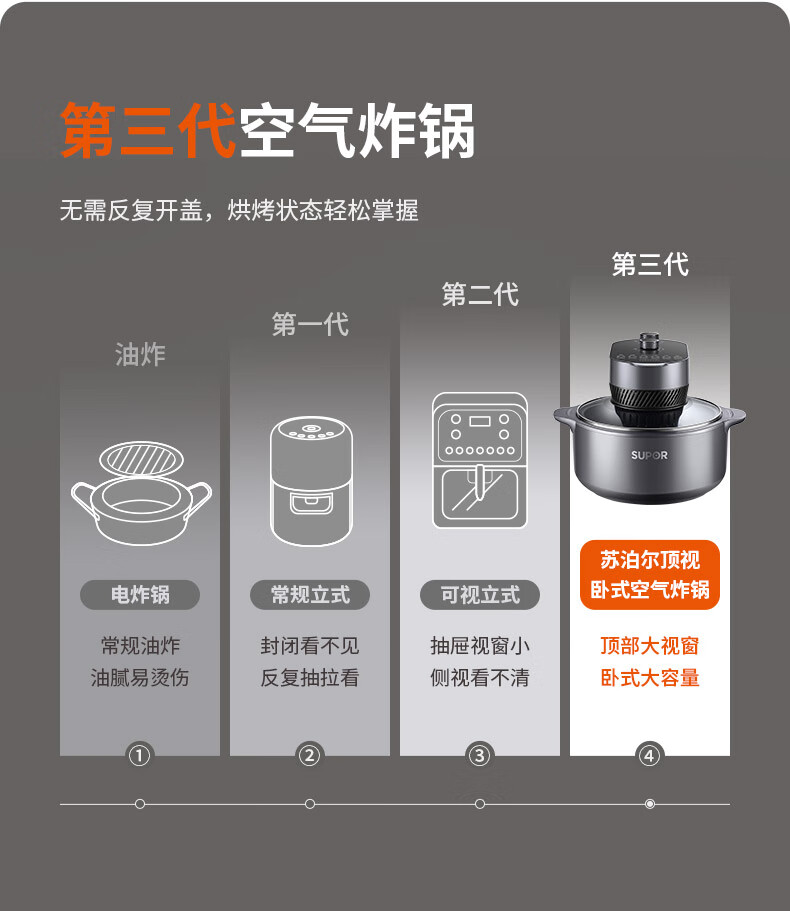 第三代空气炸锅

无需反复开盖，烘烤状态轻松掌握

油炸

电炸锅

常规油炸
油腻易烫伤

①

第一代

常规立式

封闭看不见
反复抽拉看

②

第二代

可视立式

抽屉视窗小
侧视看不清

③

第三代

SUPOR

苏泊尔顶视
卧式空气炸锅

顶部大视窗
卧式大容量

④