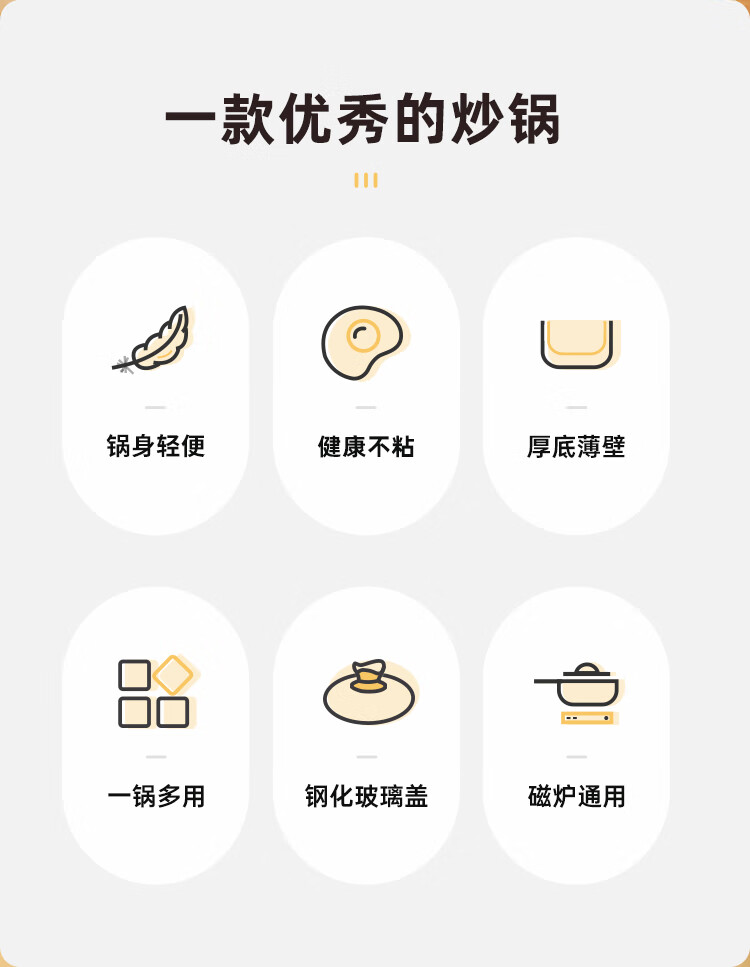 一款优秀的炒锅

锅身轻便

健康不粘

厚底薄壁

一锅多用

钢化玻璃盖

磁炉通用