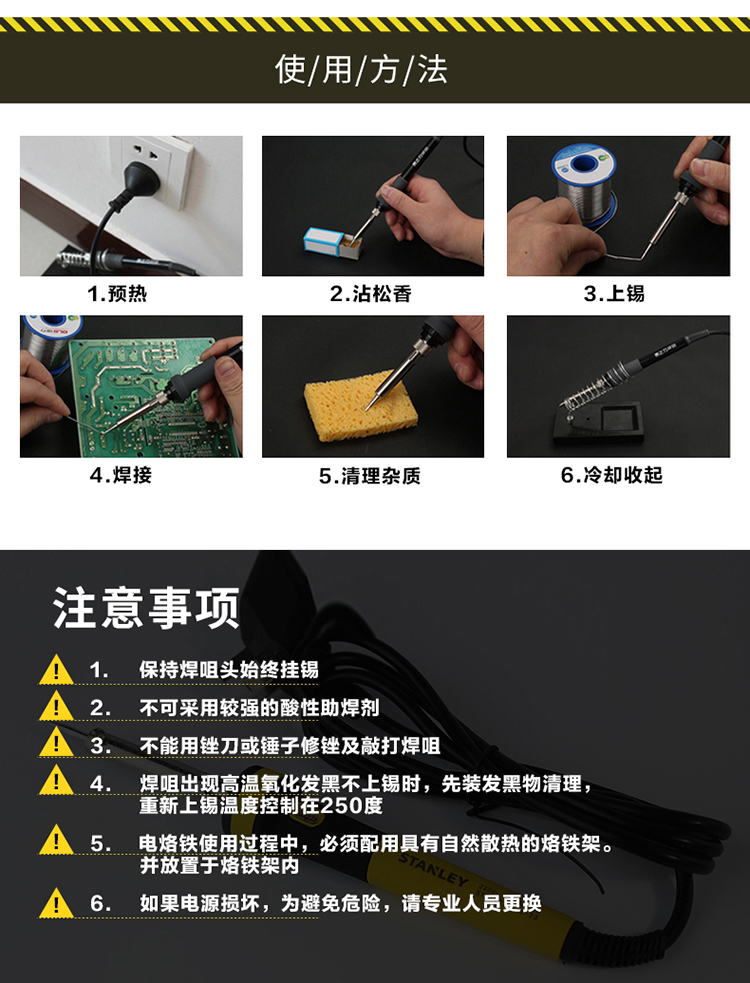 使/用/方/法

1.预热

2.沾松香

3.上锡

4.焊接

5.清理杂质

6.冷却收起

注意事项

1. 保持焊咀头始终挂锡

2. 不可采用较强的酸性助焊剂

3. 不能用锉刀或锤子修锉及敲打焊咀

4. 焊咀出现高温氧化发黑不上锡时，先装发黑物清理，重新上锡温度控制在250度

5. 电烙铁使用过程中，必须配用具有自然散热的烙铁架。并放置于烙铁架内

6. 如果电源损坏，为避免危险，请专业人员更换

STANLEY