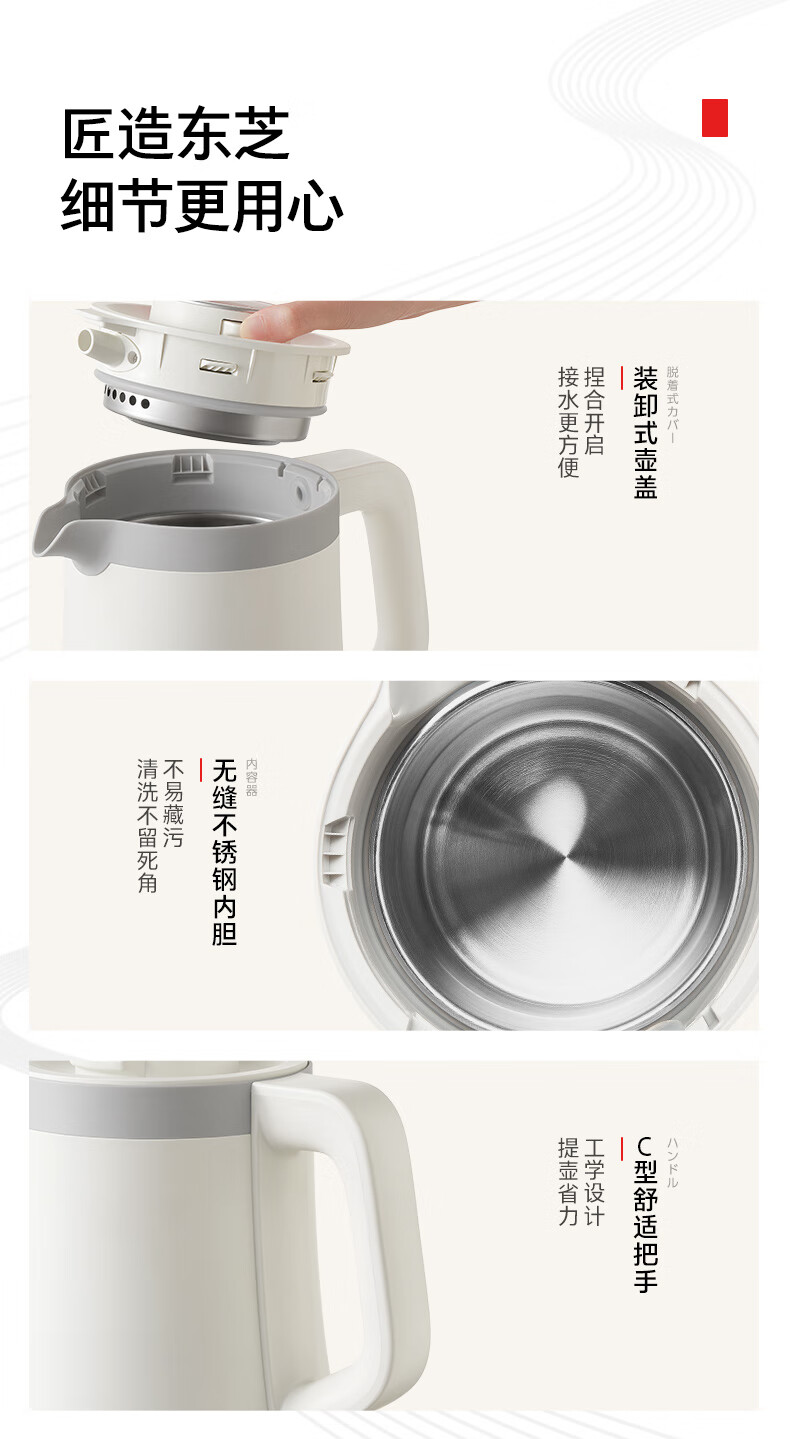 匠造东芝
细节更用心

脱着式カバー
装卸式壶盖
捏合开启
接水更方便

内容器
无缝不锈钢内胆
不易藏污
清洗不留死角

ハンドル
C型舒适把手
工学设计
提壶省力