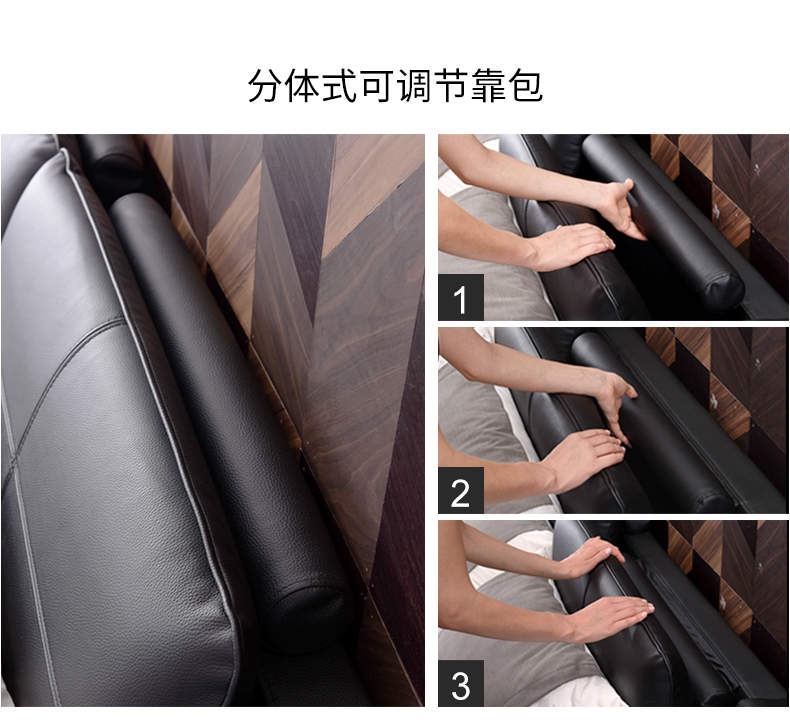 分体式可调节靠包

1

2

3