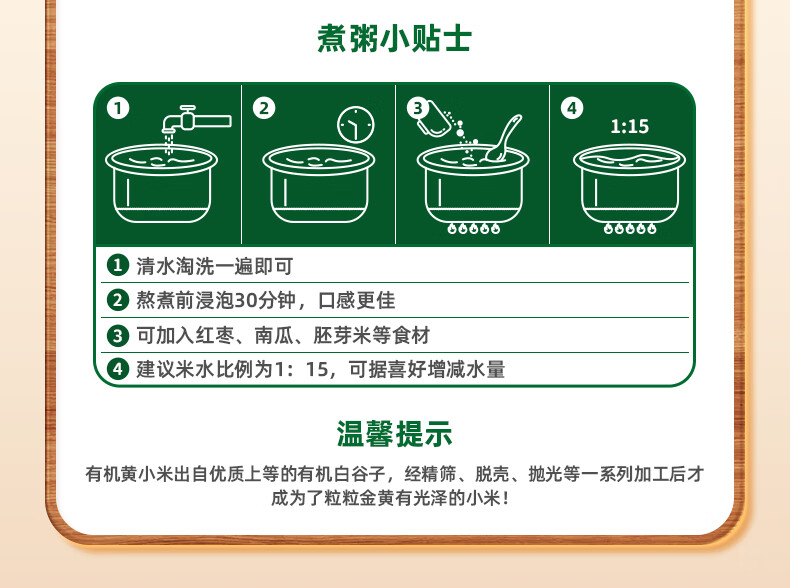 煮粥小贴士

1 2 3 4 1:15

1 清水淘洗一遍即可
2 熬煮前浸泡30分钟，口感更佳
3 可加入红枣、南瓜、胚芽米等食材
4 建议米水比例为1：15，可据喜好增减水量

温馨提示

有机黄小米出自优质上等的有机白谷子，经精筛、脱壳、抛光等一系列加工后才成为了粒粒金黄有光泽的小米！