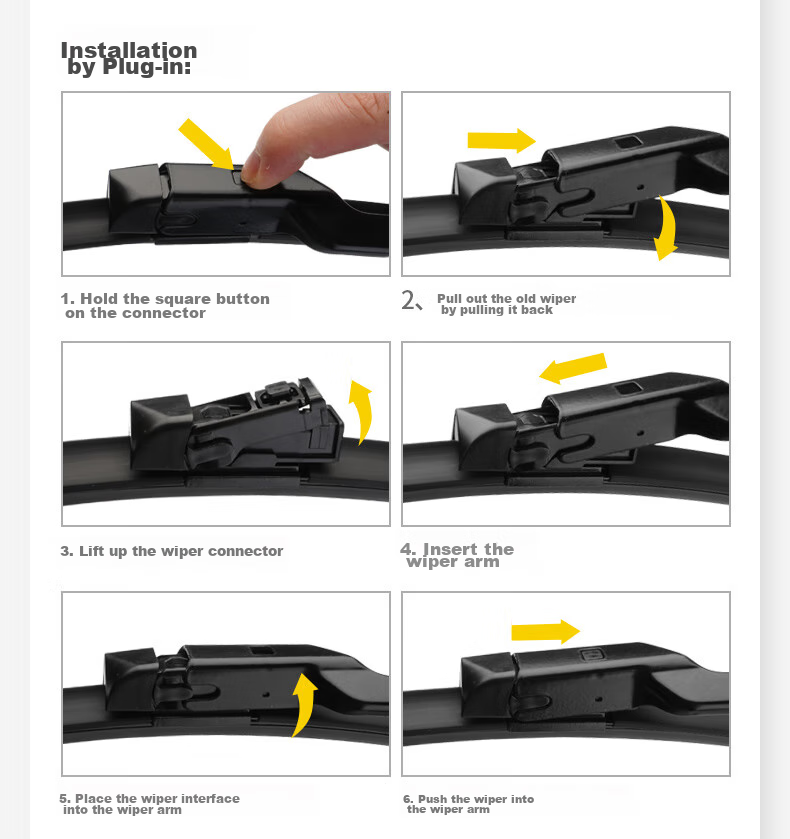 Installation
by Plug-in:

1. Hold the square button on the connector

2、 Pull out the old wiper by pulling it back

3. Lift up the wiper connector

4. Insert the wiper arm

5. Place the wiper interface into the wiper arm

6. Push the wiper into the wiper arm