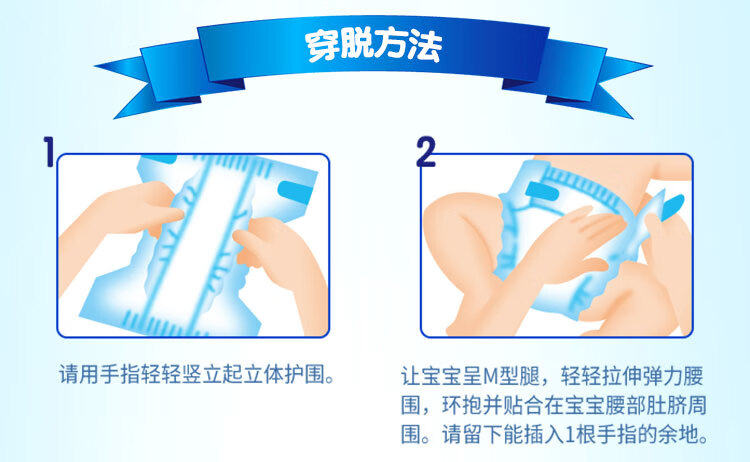 穿脱方法

1

请用手指轻轻竖立起立体护围。

2

让宝宝呈M型腿，轻轻拉伸弹力腰围，环抱并贴合在宝宝腰部肚脐周围。请留下能插入1根手指的余地。