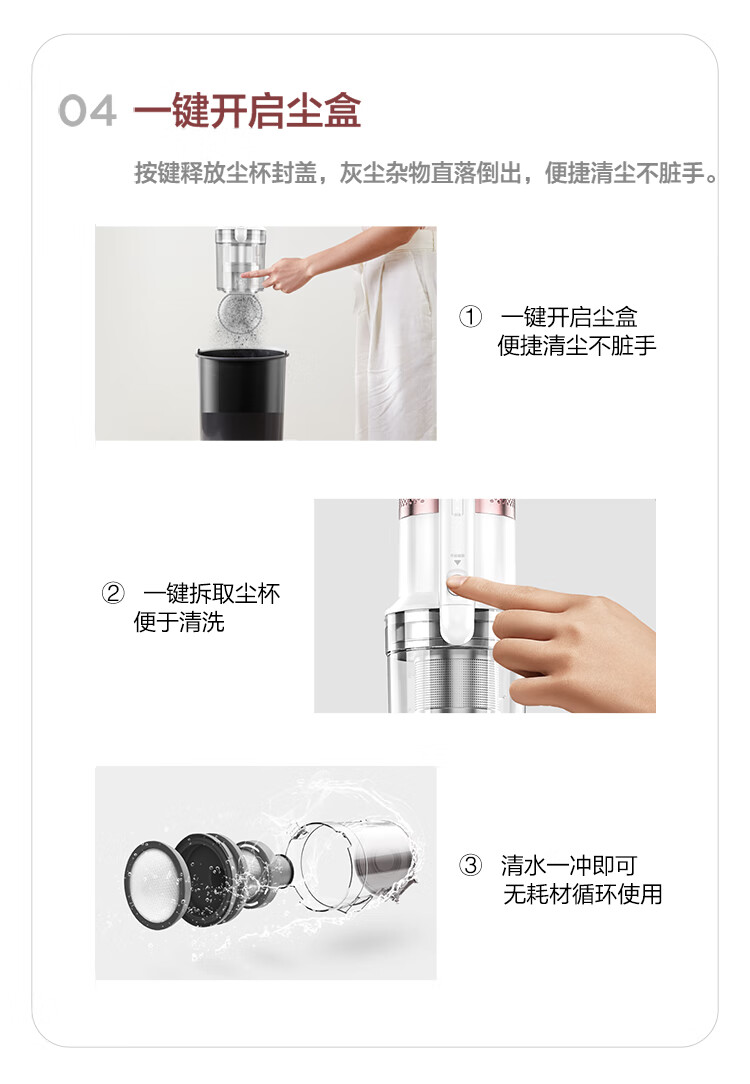 04 一键开启尘盒

按键释放尘杯封盖，灰尘杂物直落倒出，便捷清尘不脏手。

① 一键开启尘盒
便捷清尘不脏手

② 一键拆取尘杯
便于清洗

③ 清水一冲即可
无耗材循环使用