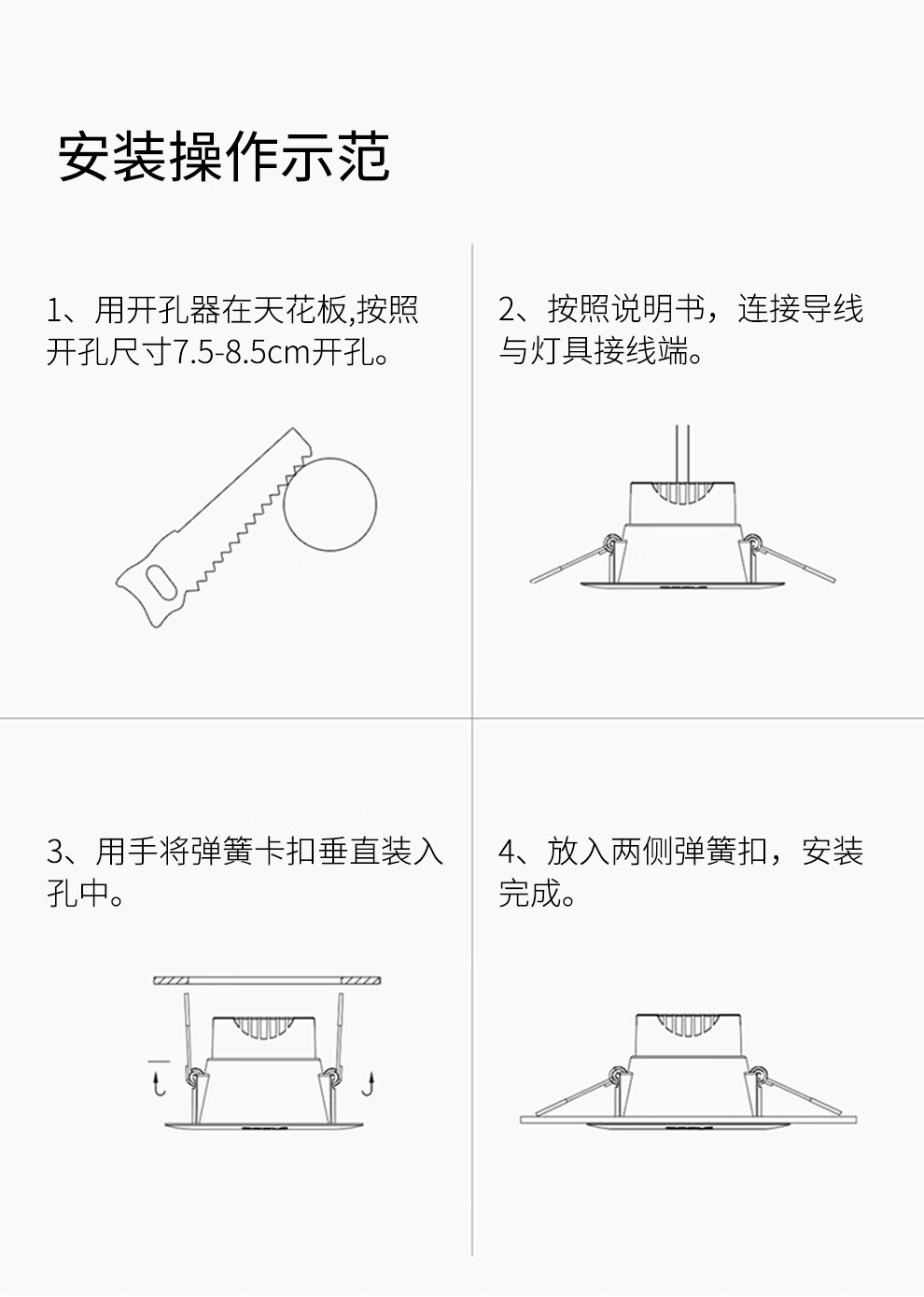 安装操作示范

1、用开孔器在天花板,按照开孔尺寸7.5-8.5cm开孔。

2、按照说明书，连接导线与灯具接线端。

3、用手将弹簧卡扣垂直装入孔中。

4、放入两侧弹簧扣，安装完成。