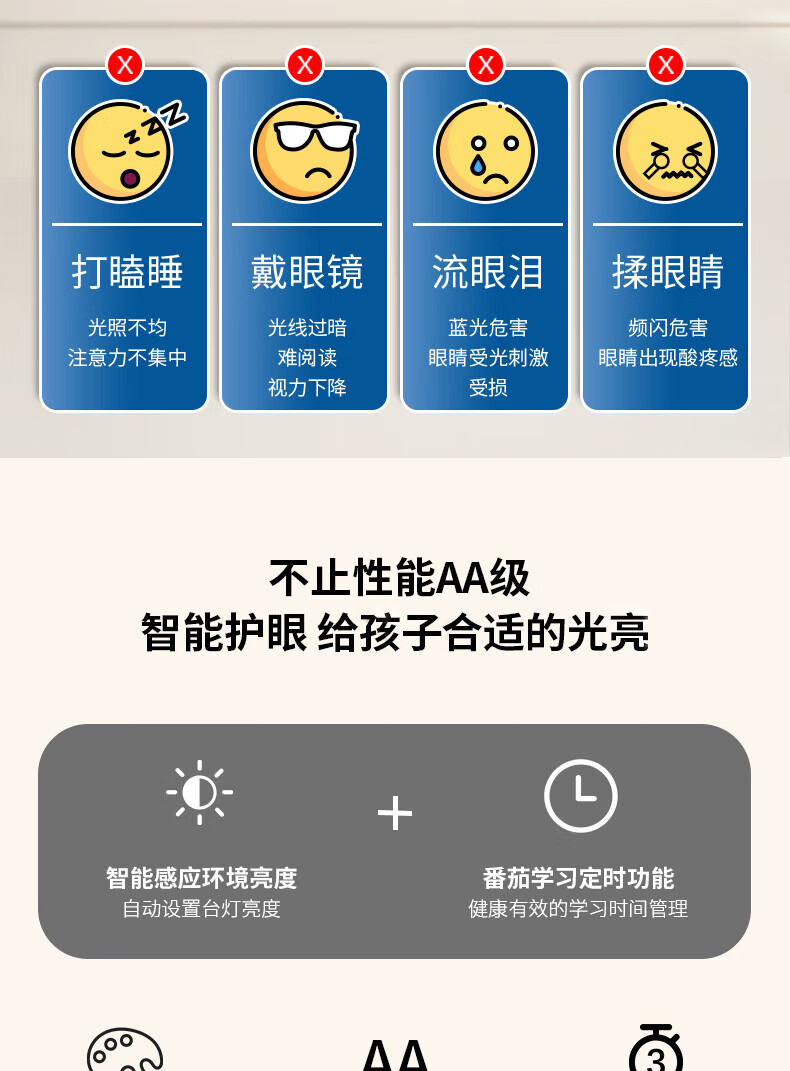 X

打瞌睡

光照不均
注意力不集中

X

戴眼镜

光线过暗
难阅读
视力下降

X

流眼泪

蓝光危害
眼睛受光刺激
受损

X

揉眼睛

频闪危害
眼睛出现酸疼感

不止性能AA级
智能护眼 给孩子合适的光亮

智能感应环境亮度
自动设置台灯亮度

+

番茄学习定时功能
健康有效的学习时间管理

AA

3