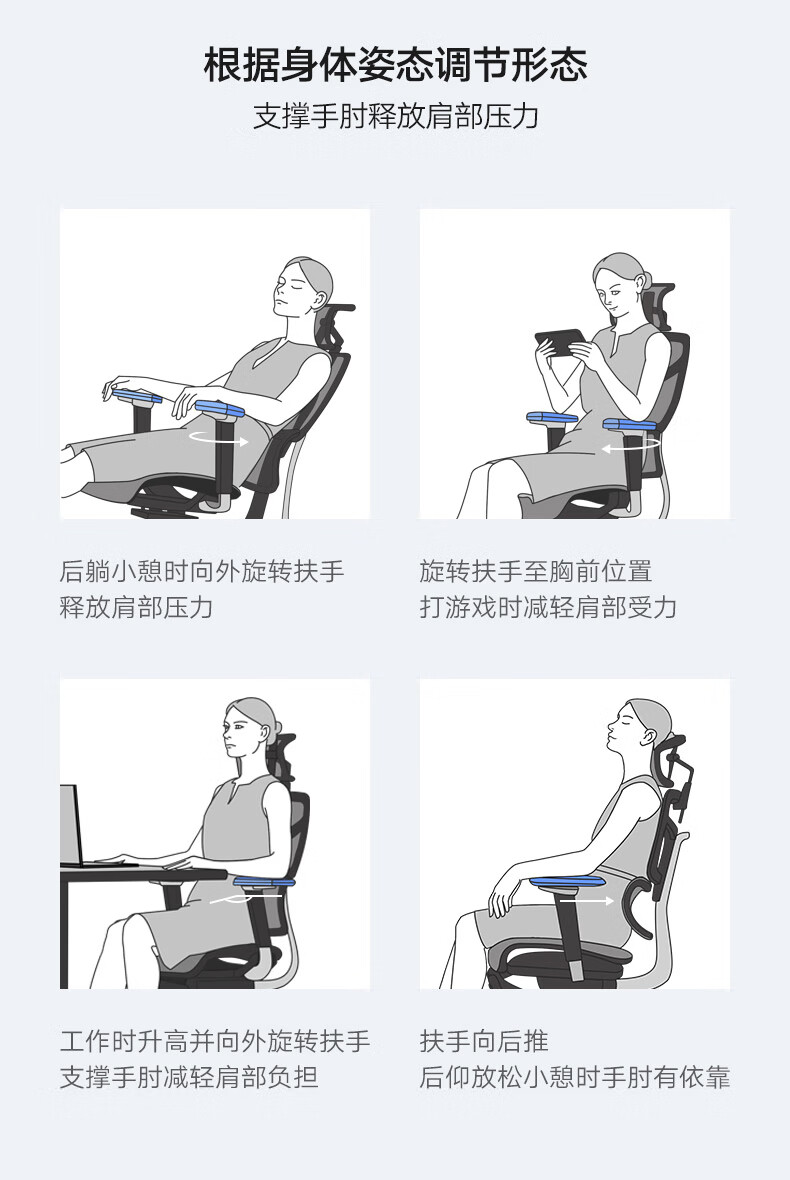 根据身体姿态调节形态

支撑手肘释放肩部压力

后躺小憩时向外旋转扶手
释放肩部压力

旋转扶手至胸前位置
打游戏时减轻肩部受力

工作时升高并向外旋转扶手
支撑手肘减轻肩部负担

扶手向后推
后仰放松小憩时手肘有依靠