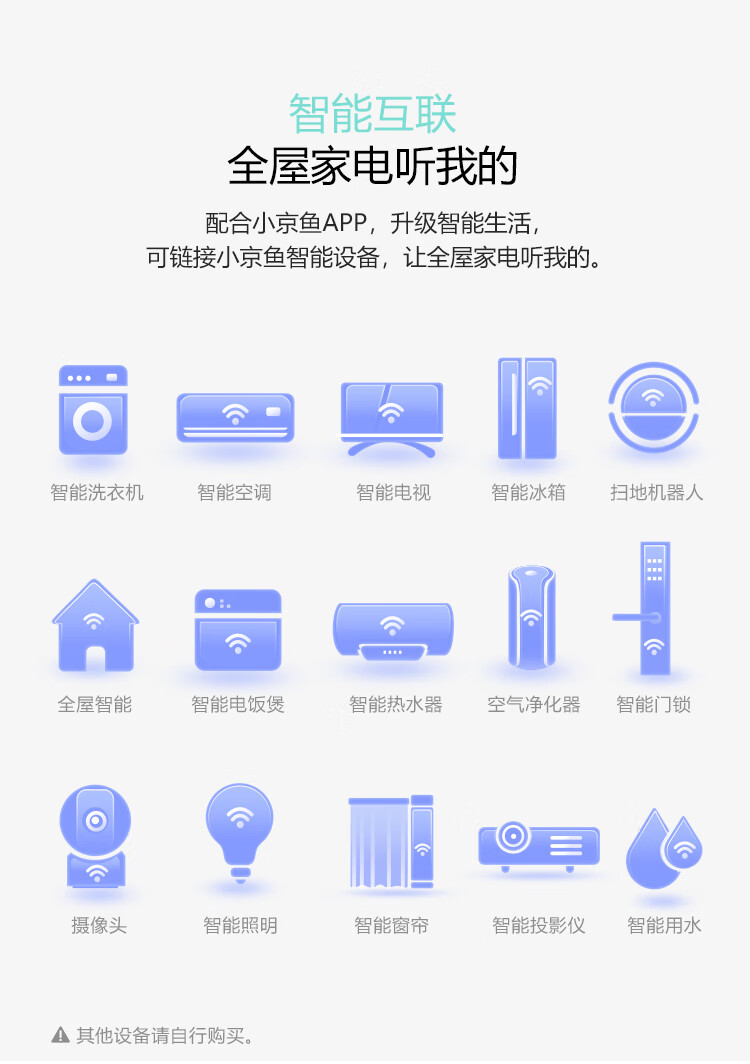 智能互联

全屋家电听我的

配合小京鱼APP，升级智能生活，
可链接小京鱼智能设备，让全屋家电听我的。

智能洗衣机 智能空调 智能电视 智能冰箱 扫地机器人

全屋智能 智能电饭煲 智能热水器 空气净化器 智能门锁

摄像头 智能照明 智能窗帘 智能投影仪 智能用水

其他设备请自行购买。