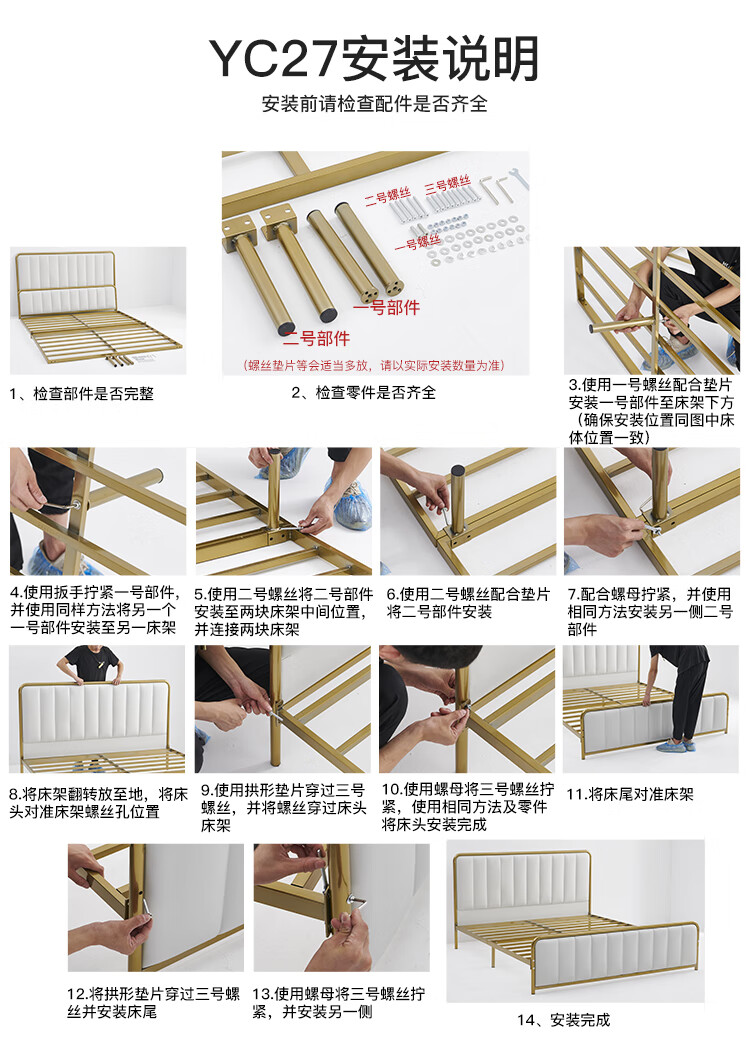 YC27安装说明

安装前请检查配件是否齐全

二号螺丝 三号螺丝

一号螺丝

一号部件

二号部件

(螺丝垫片等会适当多放，请以实际安装数量为准)

1、检查部件是否完整

2、检查零件是否齐全

3.使用一号螺丝配合垫片安装一号部件至床架下方（确保安装位置同图中床体位置一致）

4.使用扳手拧紧一号部件，并使用同样方法将另一个一号部件安装至另一床架

5.使用二号螺丝将二号部件安装至两块床架中间位置，并连接两块床架

6.使用二号螺丝配合垫片将二号部件安装

7.配合螺母拧紧，并使用相同方法安装另一侧二号部件

8.将床架翻转放至地，将床头对准床架螺丝孔位置

9.使用拱形垫片穿过三号螺丝，并将螺丝穿过床头床架

10.使用螺母将三号螺丝拧紧，使用相同方法及零件将床头安装完成

11.将床尾对准床架

12.将拱形垫片穿过三号螺丝并安装床尾

13.使用螺母将三号螺丝拧紧，并安装另一侧

14、安装完成