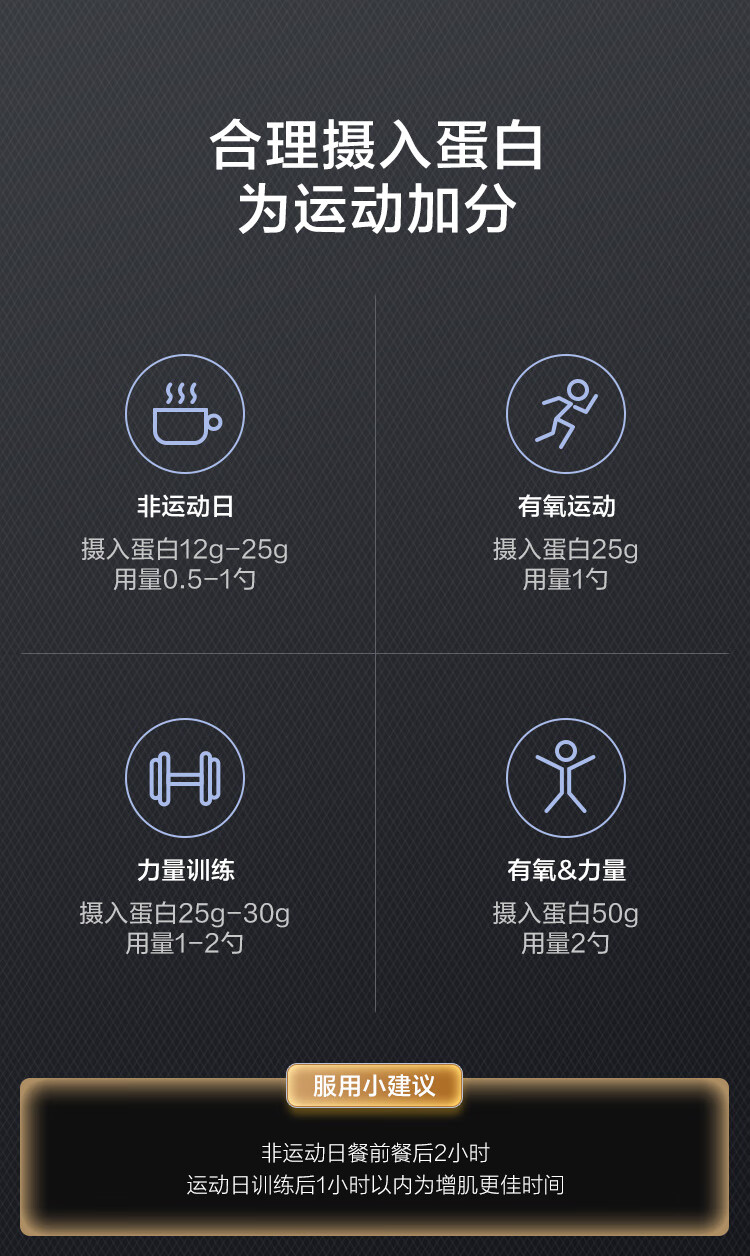 合理摄入蛋白
为运动加分

非运动日
摄入蛋白12g-25g
用量0.5-1勺

有氧运动
摄入蛋白25g
用量1勺

力量训练
摄入蛋白25g-30g
用量1-2勺

有氧&力量
摄入蛋白50g
用量2勺

服用小建议

非运动日餐前餐后2小时
运动日训练后1小时以内为增肌更佳时间