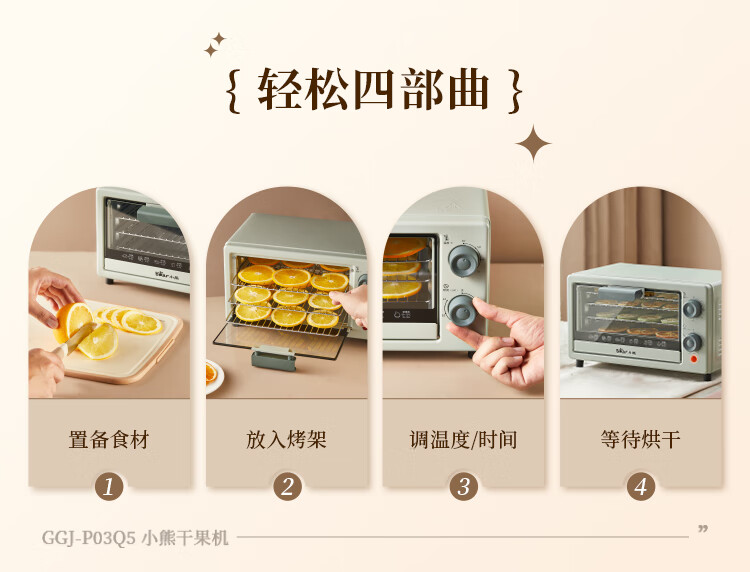 { 轻松四部曲 }

置备食材

1

放入烤架

2

调温度/时间

3

等待烘干

4

GGJ-P03Q5 小熊干果机 ”