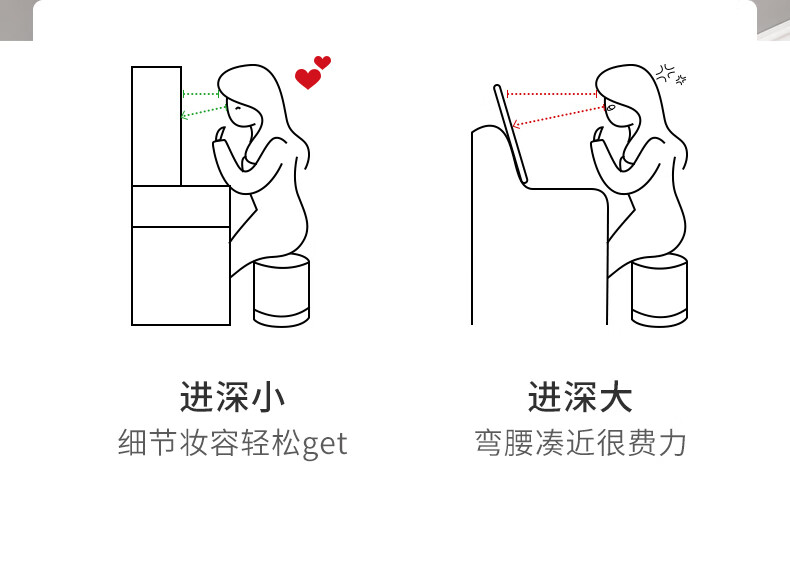 进深小
细节妆容轻松get

进深大
弯腰凑近很费力