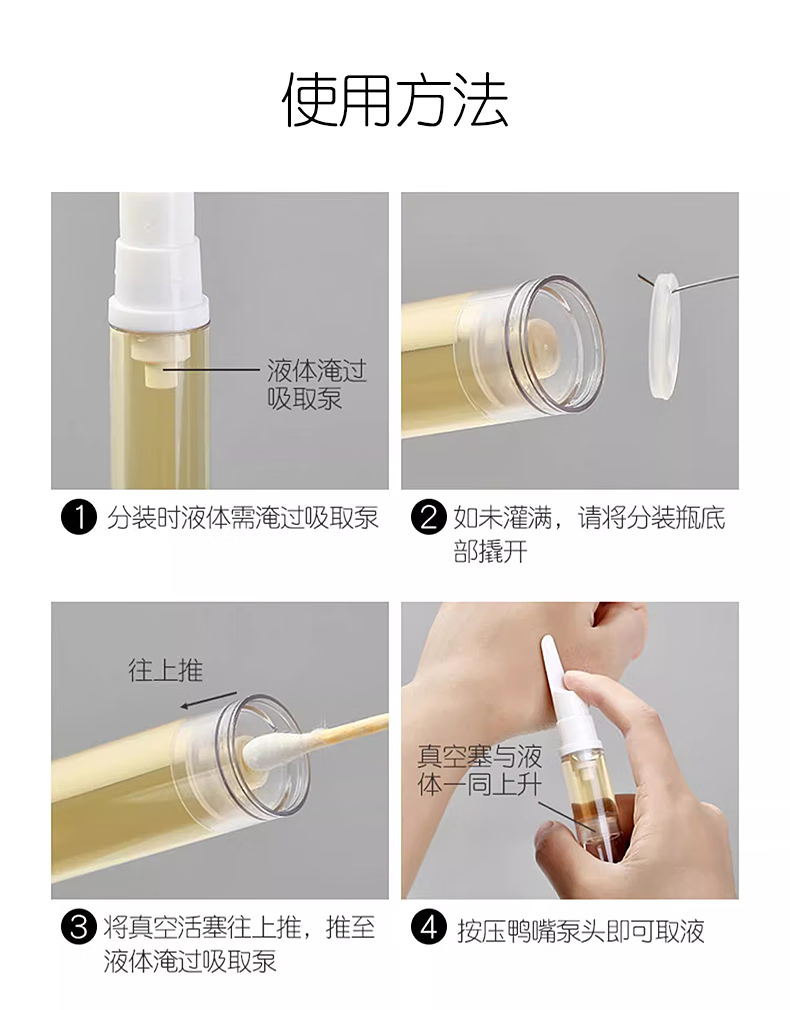 使用方法

液体淹过吸取泵

1 分装时液体需淹过吸取泵

2 如未灌满，请将分装瓶底部撬开

往上推

3 将真空活塞往上推，推至液体淹过吸取泵

真空塞与液体一同上升

4 按压鸭嘴泵头即可取液