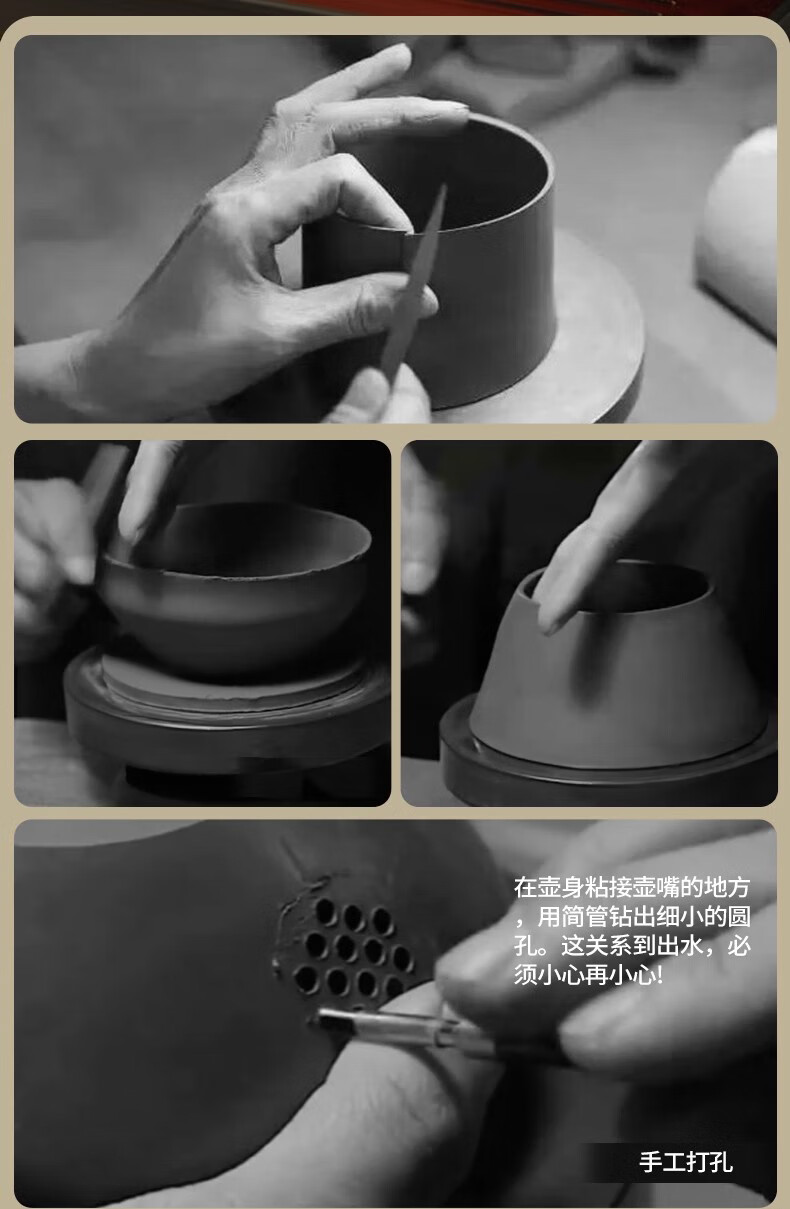 在壶身粘接壶嘴的地方，用筒管钻出细小的圆孔。这关系到出水，必须小心再小心!

手工打孔