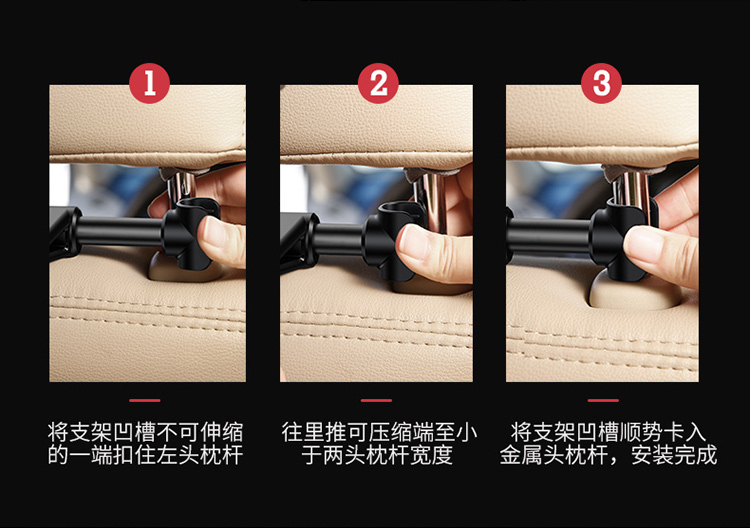 1

将支架凹槽不可伸缩的一端扣住左头枕杆

2

往里推可压缩端至小于两头枕杆宽度

3

将支架凹槽顺势卡入金属头枕杆，安装完成